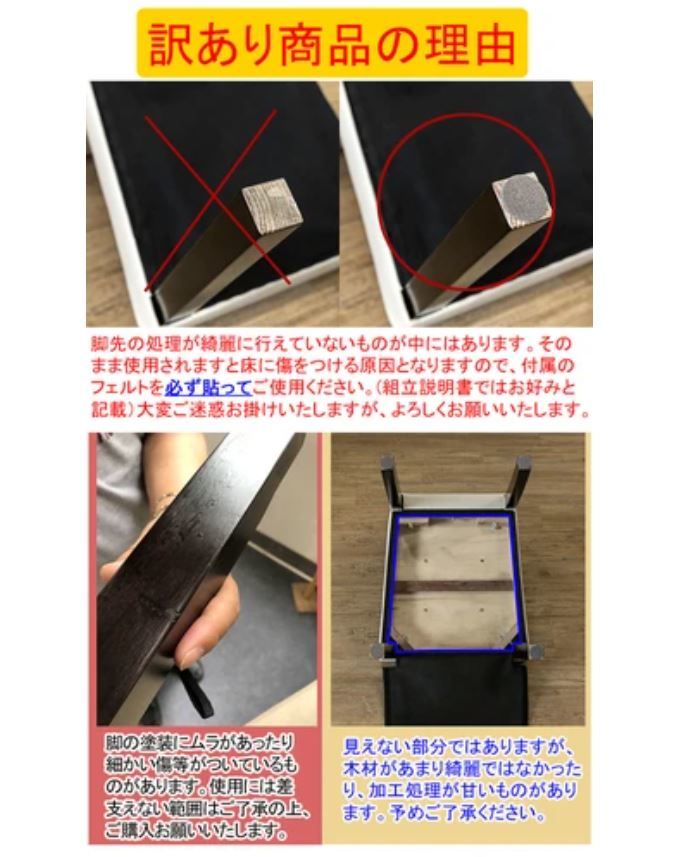 訳あり商品の理由

脚先の処理が綺麗に行えていないものが中にはあります。そのまま使用されますと床に傷をつける原因となりますので、付属のフェルトを必ず貼ってご使用ください。（組立説明書ではお好みと記載）大変ご迷惑お掛けいたしますが、よろしくお願いいたします。

脚の塗装にムラがあったり細かい傷等がついているものがあります。使用には差支えない範囲はご了承の上、ご購入お願いいたします。

見えない部分ではありますが、木材があまり綺麗ではなかったり、加工処理が甘いものがあります。予めご了承ください。