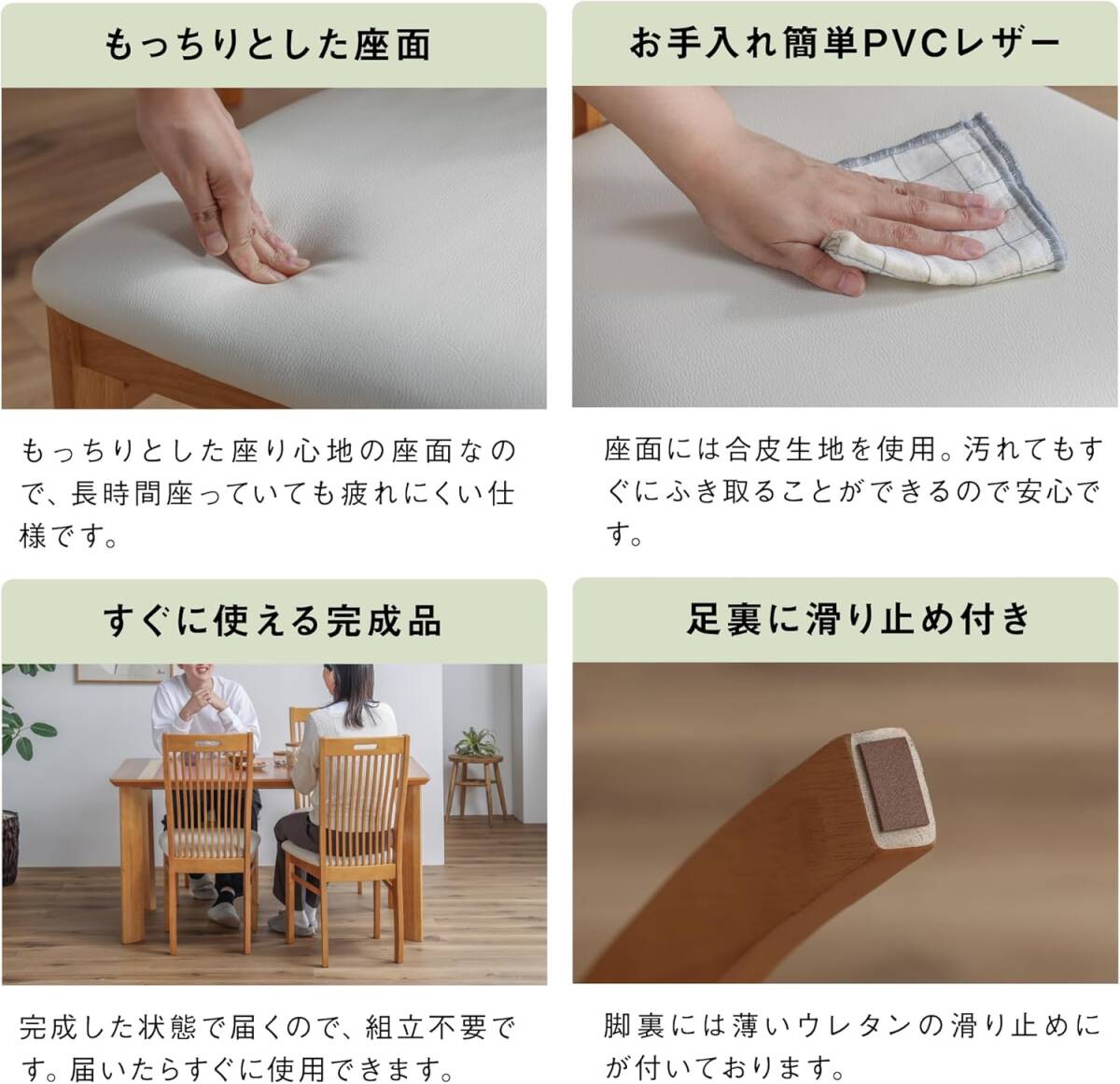 もっちりとした座面

もっちりとした座り心地の座面なので、長時間座っていても疲れにくい仕様です。

お手入れ簡単PVCレザー

座面には合皮生地を使用。汚れてもすぐにふき取ることができるので安心です。

すぐに使える完成品

完成した状態で届くので、組立不要です。届いたらすぐに使用できます。

足裏に滑り止め付き

脚裏には薄いウレタンの滑り止めにが付いております。