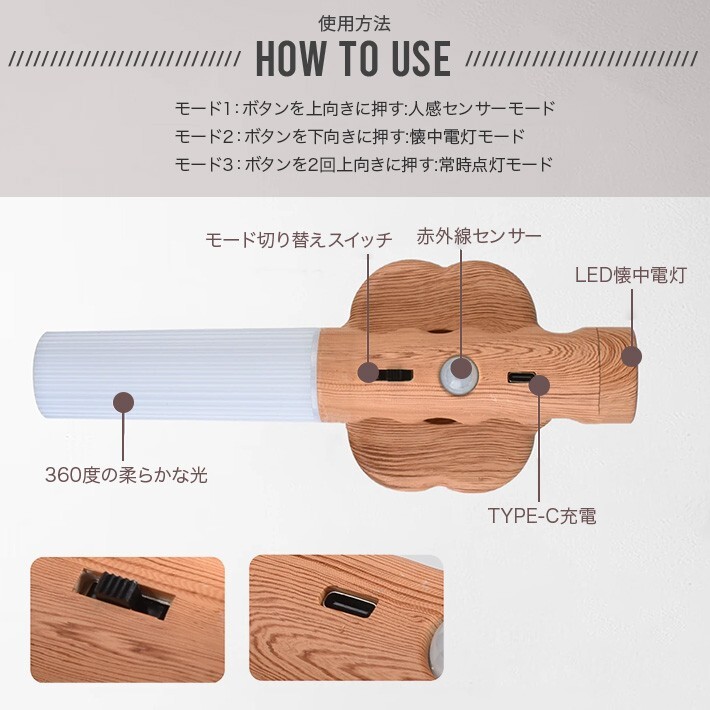 使用方法

HOW TO USE

モード1：ボタンを上向きに押す:人感センサーモード
モード2：ボタンを下向きに押す:懐中電灯モード
モード3：ボタンを2回上向きに押す:常時点灯モード

モード切り替えスイッチ

赤外線センサー

LED懐中電灯

360度の柔らかな光

TYPE-C充電