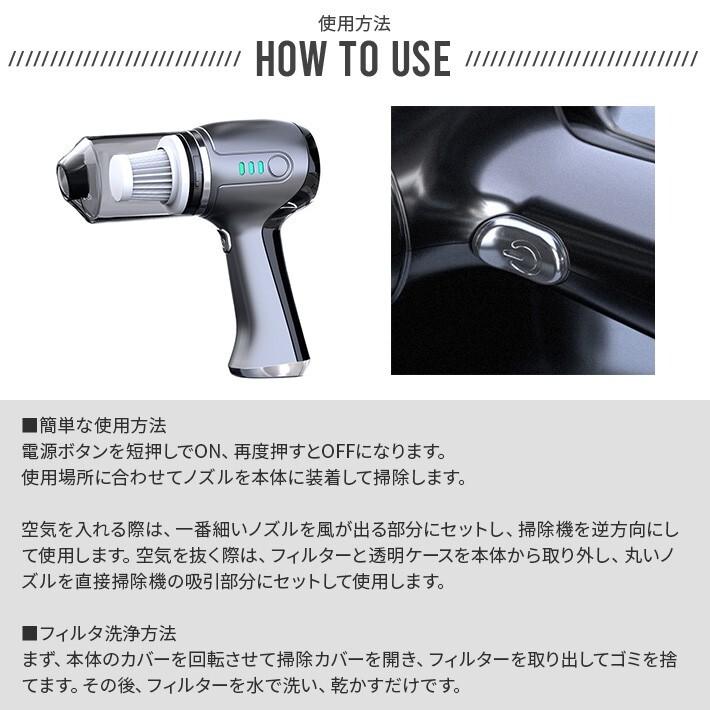 使用方法
HOW TO USE

■簡単な使用方法
電源ボタンを短押しでON、再度押すとOFFになります。
使用場所に合わせてノズルを本体に装着して掃除します。

空気を入れる際は、一番細いノズルを風が出る部分にセットし、掃除機を逆方向にして使用します。空気を抜く際は、フィルターと透明ケースを本体から取り外し、丸いノズルを直接掃除機の吸引部分にセットして使用します。

■フィルタ洗浄方法
まず、本体のカバーを回転させて掃除カバーを開き、フィルターを取り出してゴミを捨てます。その後、フィルターを水で洗い、乾かすだけです。