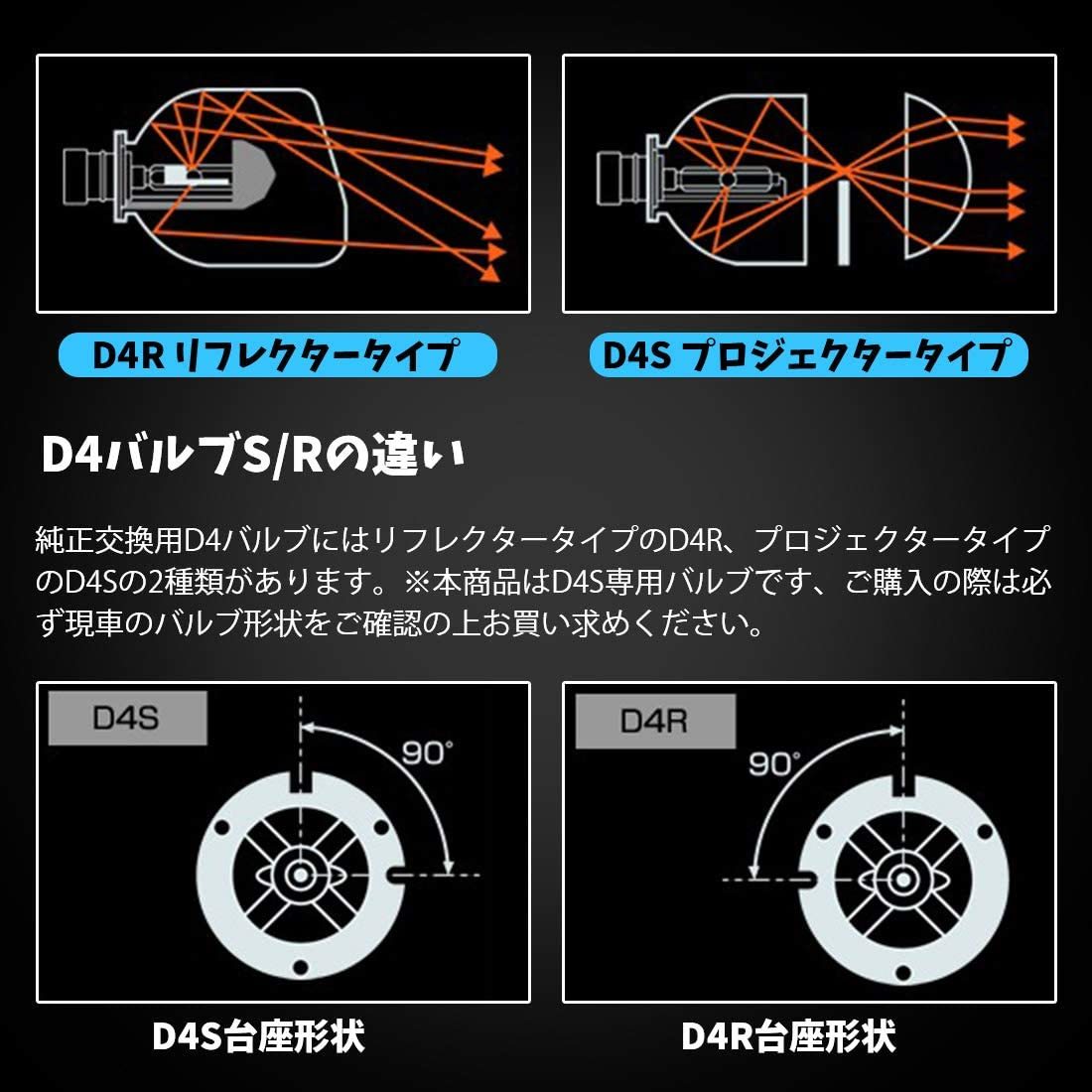 D4R リフレクタータイプ

D4S プロジェクタータイプ

D4バルブS/Rの違い

純正交換用D4バルブにはリフレクタータイプのD4R、プロジェクタータイプのD4Sの2種類があります。※本商品はD4S専用バルブです、ご購入の際は必ず現車のバルブ形状をご確認の上お買い求めください。

D4S

90°

D4R

90°

D4S台座形状

D4R台座形状