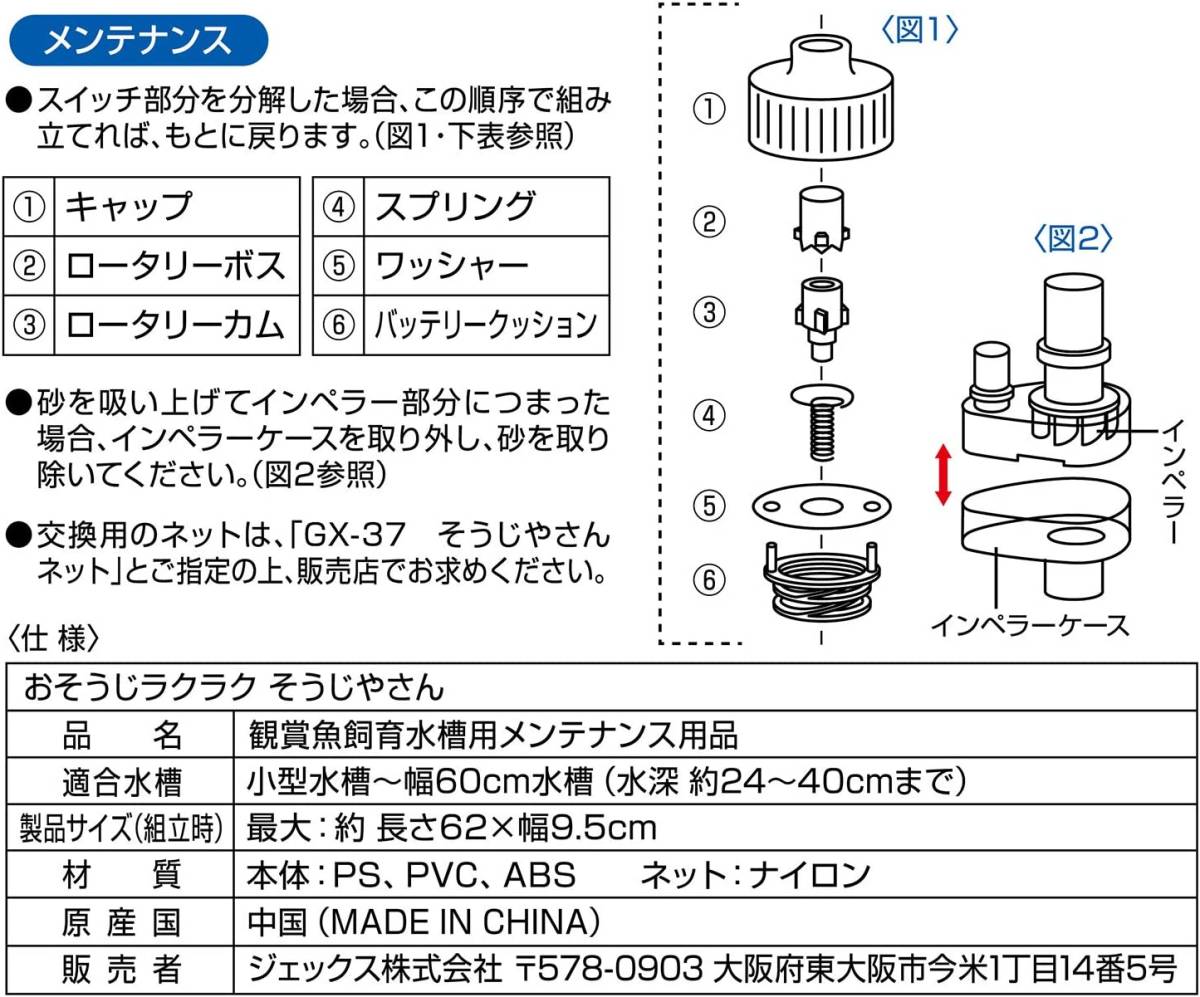 メンテナンス

●スイッチ部分を分解した場合、この順序で組み立てれば、もとに戻ります。(図1・下表参照)

| ① | キャップ |
|---|---|
| ② | ロータリーボス |
| ③ | ロータリーカム |

| ④ | スプリング |
|---|---|
| ⑤ | ワッシャー |
| ⑥ | バッテリークッション |

●砂を吸い上げてインペラー部分につまった場合、インペラーケースを取り外し、砂を取り除いてください。(図2参照)

●交換用のネットは、「GX-37　そうじやさんネット」とご指定の上、販売店でお求めください。

〈図1〉
①
②
③
④
⑤
⑥

〈図2〉
インペラー
インペラーケース

〈仕 様〉

| おそうじラクラク そうじやさん | |
|---|---|
| 品　名 | 観賞魚飼育水槽用メンテナンス用品 |
| 適合水槽 | 小型水槽～幅60cm水槽 (水深 約24～40cmまで) |
| 製品サイズ(組立時) | 最大：約 長さ62×幅9.5cm |
| 材　質 | 本体：PS、PVC、ABS　　ネット：ナイロン |
| 原産国 | 中国 (MADE IN CHINA) |
| 販売者 | ジェックス株式会社 〒578-0903 大阪府東大阪市今米1丁目14番5号 |