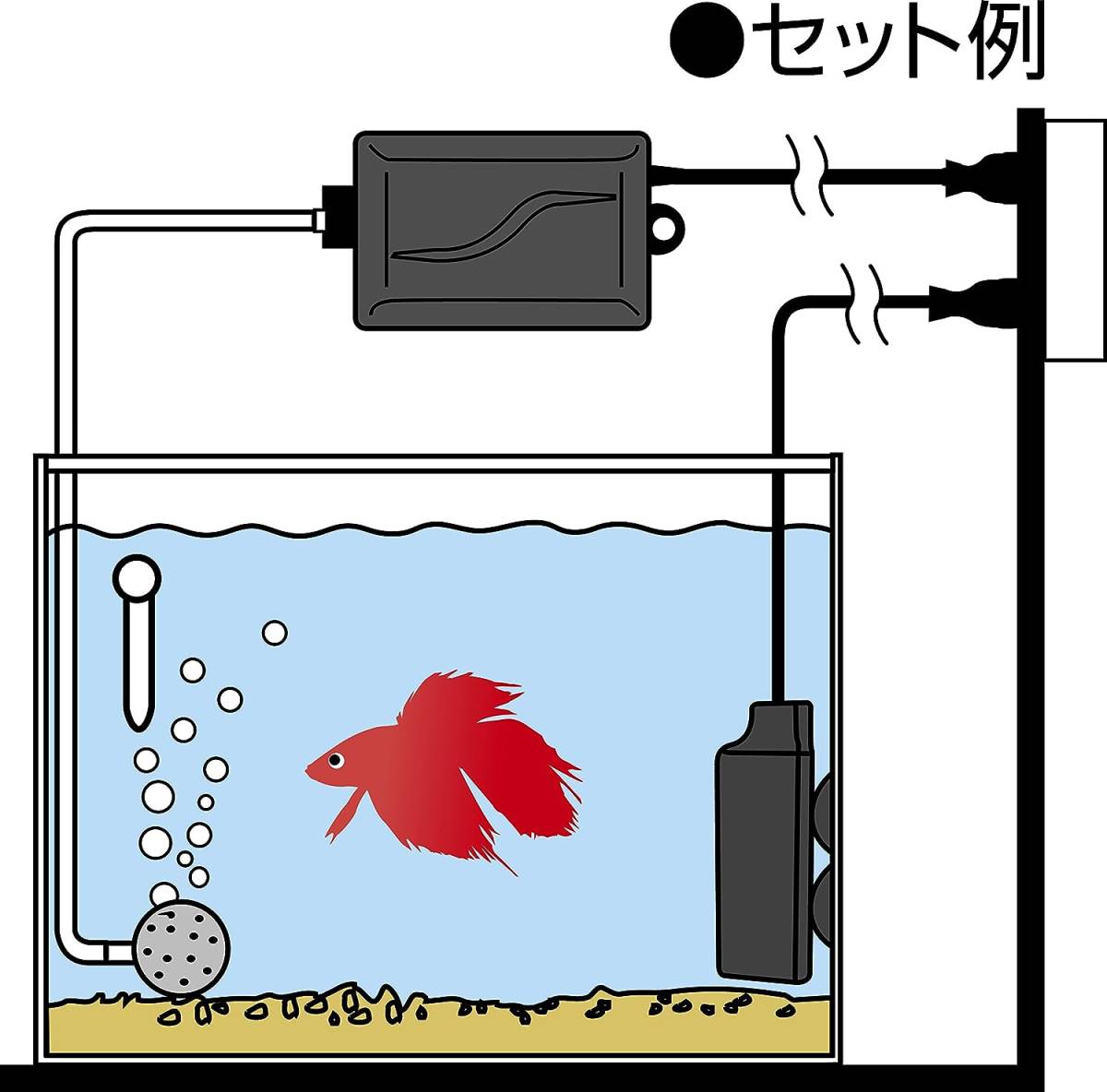 ●セット例