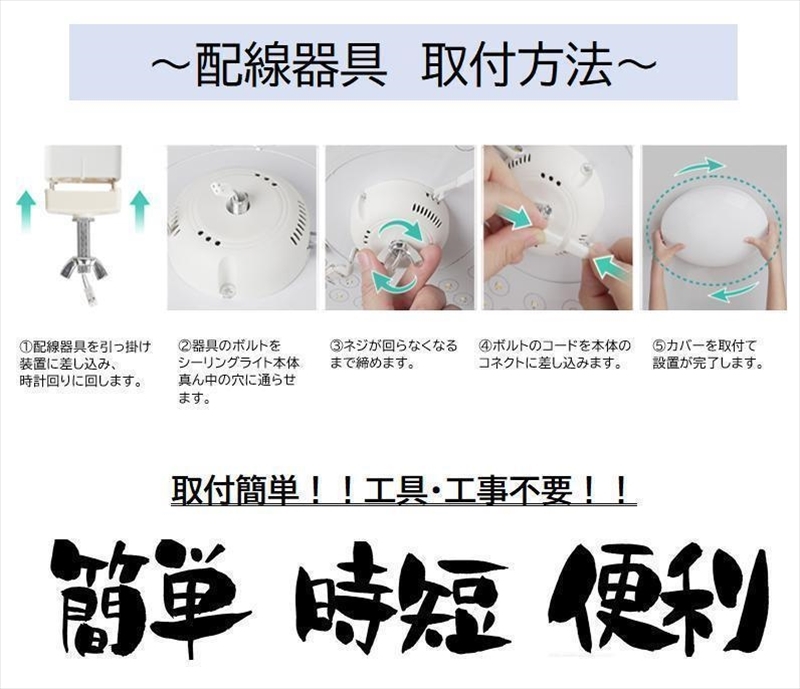 ～配線器具　取付方法～

①配線器具を引っ掛け装置に差し込み、時計回りに回します。

②器具のボルトをシーリングライト本体真ん中の穴に通らせます。

③ネジが回らなくなるまで締めます。

④ボルトのコードを本体のコネクトに差し込みます。

⑤カバーを取付て設置が完了します。

取付簡単！！工具･工事不要！！

簡単　時短　便利