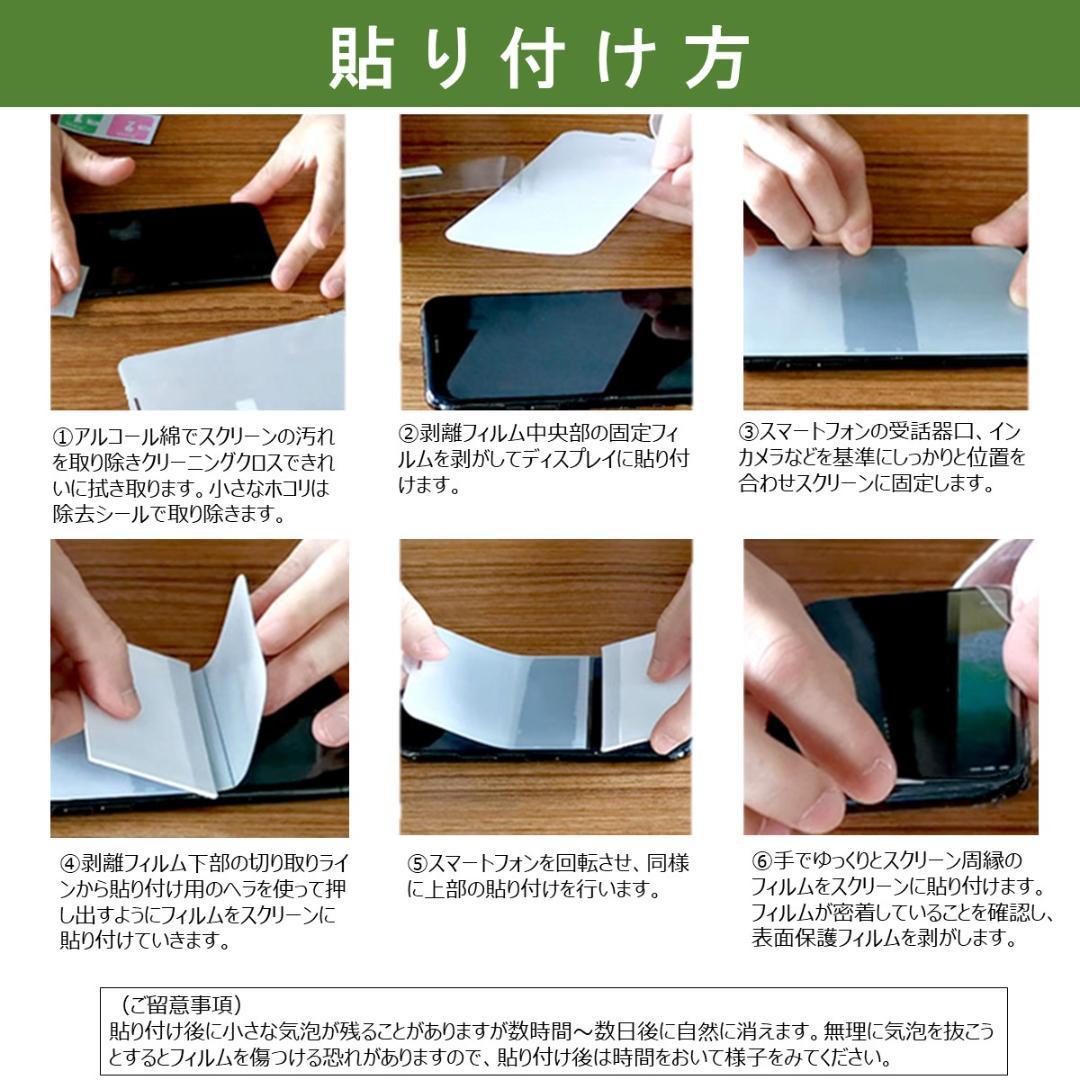 貼り付け方

①アルコール綿でスクリーンの汚れを取り除きクリーニングクロスできれいに拭き取ります。小さなホコリは除去シールで取り除きます。

②剥離フィルム中央部の固定フィルムを剥がしてディスプレイに貼り付けます。

③スマートフォンの受話器口、インカメラなどを基準にしっかりと位置を合わせスクリーンに固定します。

④剥離フィルム下部の切り取りラインから貼り付け用のヘラを使って押し出すようにフィルムをスクリーンに貼り付けていきます。

⑤スマートフォンを回転させ、同様に上部の貼り付けを行います。

⑥手でゆっくりとスクリーン周縁のフィルムをスクリーンに貼り付けます。フィルムが密着していることを確認し、表面保護フィルムを剥がします。

（ご留意事項）
貼り付け後に小さな気泡が残ることがありますが数時間～数日後に自然に消えます。無理に気泡を抜こうとするとフィルムを傷つける恐れがありますので、貼り付け後は時間をおいて様子をみてください。