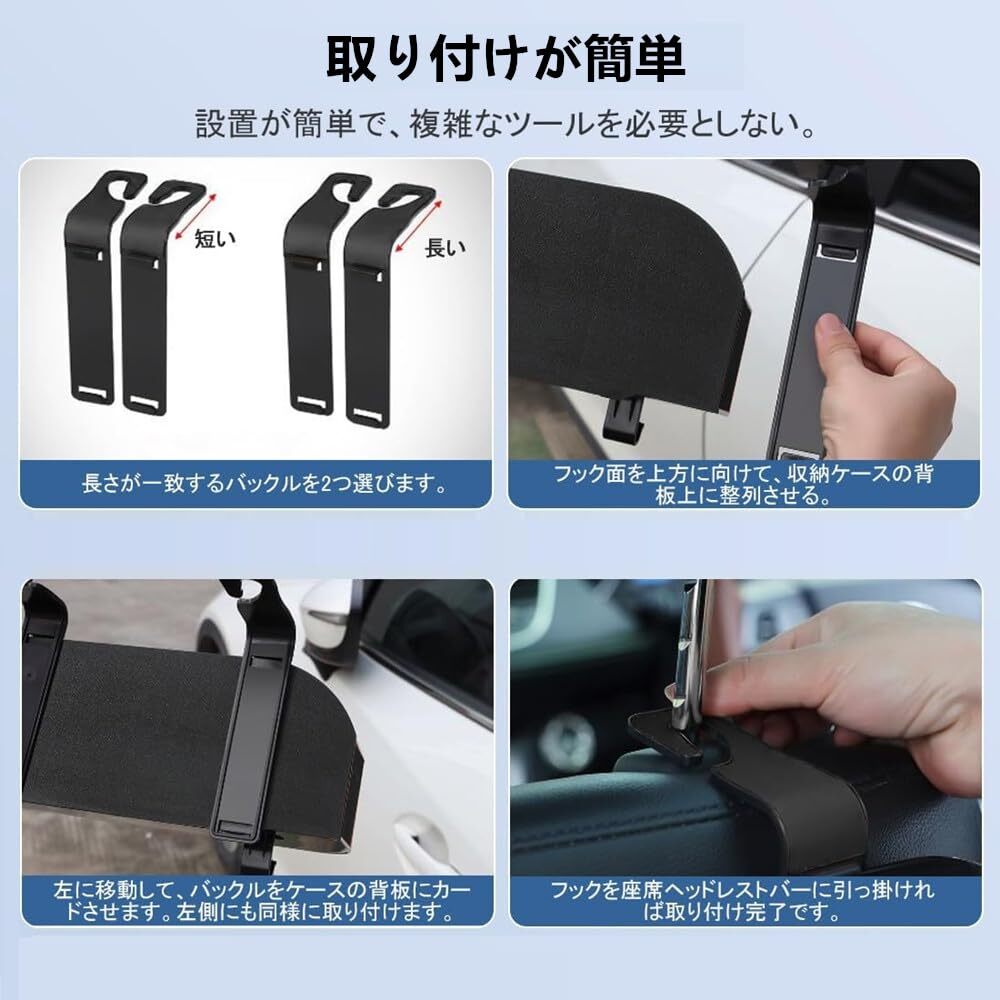 取り付けが簡単

設置が簡単で、複雑なツールを必要としない。

短い

長い

長さが一致するバックルを2つ選びます。

フック面を上方に向けて、収納ケースの背板上に整列させる。

左に移動して、バックルをケースの背板にカードさせます。左側にも同様に取り付けます。

フックを座席ヘッドレストバーに引っ掛ければ取り付け完了です。