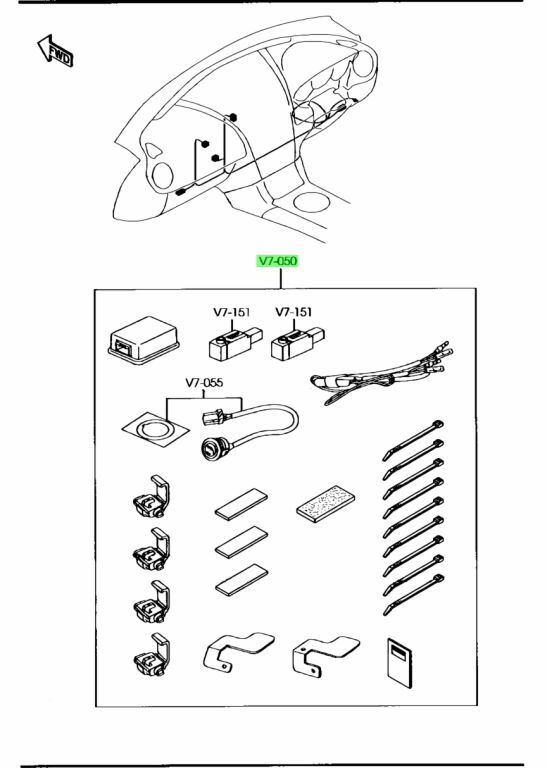 FWD

V7-050

V7-151

V7-151

V7-055