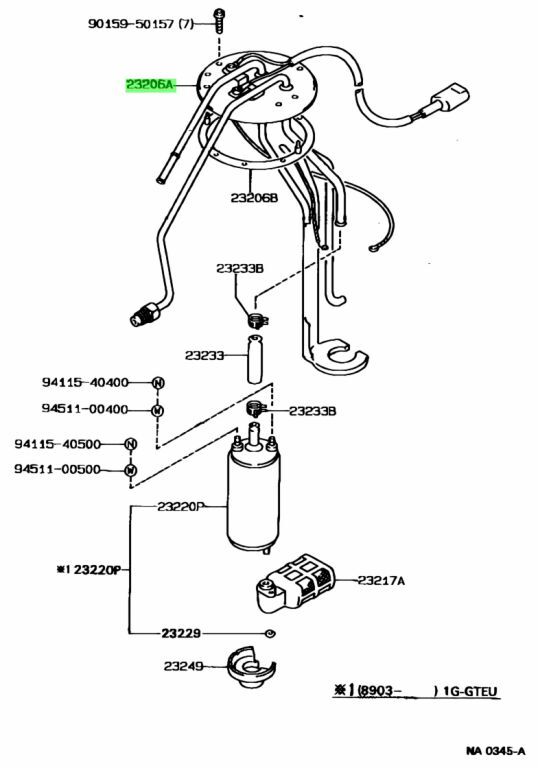 90159-50157 (7)
23206A
23206B
23233B
23233
94115-40400
N
94511-00400
M
23233B
94115-40500
N
94511-00500
M
23220P
※1 23220P
23217A
23229
23249
※1 (8903- ) 1G-GTEU
NA 0345-A