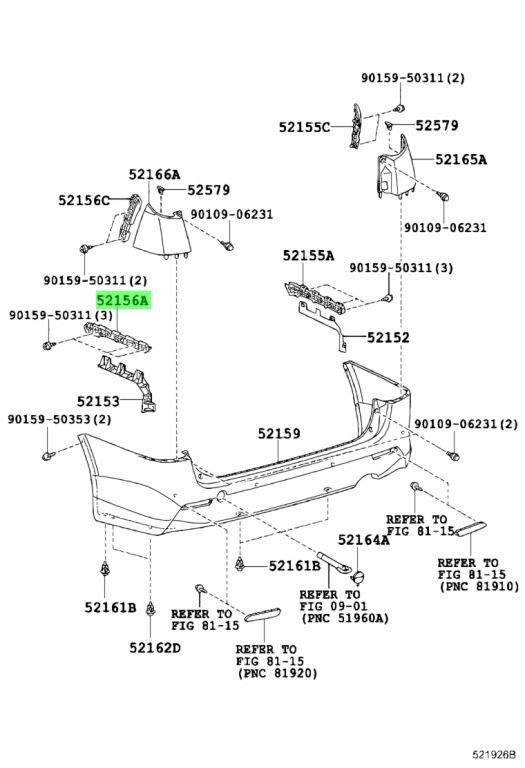 90159-50311(2)

52155C

52579

52165A

52166A

52579

52156C

90109-06231

90109-06231

90159-50311(2)

52155A

90159-50311(3)

52156A

90159-50311(3)

52152

52153

90159-50353(2)

52159

90109-06231(2)

REFER TO FIG 81-15

52164A

REFER TO FIG 81-15 (PNC 81910)

52161B

REFER TO FIG 09-01 (PNC 51960A)

52161B

REFER TO FIG 81-15

52162D

REFER TO FIG 81-15 (PNC 81920)

521926B