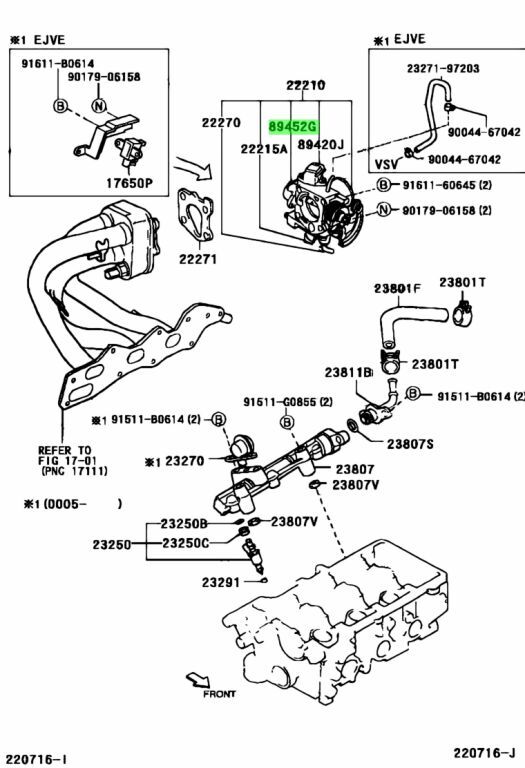 ※1 EJVE
91611-B0614
90179-06158
B
N
17650P

※1 EJVE
23271-97203
90044-67042
VSV
90044-67042

22210
22270
89452G
22215A
89420J
B 91611-60645 (2)
N 90179-06158 (2)
22271

23801F
23801T
23801T
23811B
B 91511-B0614 (2)
91511-G0855 (2)
B
※1 91511-B0614 (2)
B
23807S
※1 23270
23807
23807V
REFER TO FIG 17-01 (PNC 17111)
※1 (0005-　　)
23250B
23807V
23250
23250C
23291
FRONT

220716-I
220716-J