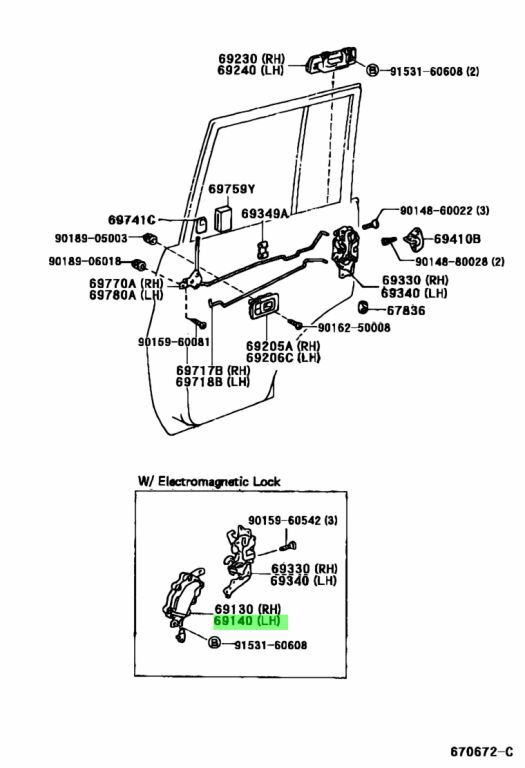 69230 (RH)
69240 (LH)

Ⓑ 91531-60608 (2)

69759Y

69741C

69349A

90148-60022 (3)

90189-05003

69410B

90189-06018

90148-80028 (2)

69770A (RH)
69780A (LH)

69330 (RH)
69340 (LH)

67836

90159-60081

90162-50008

69205A (RH)
69206C (LH)

69717B (RH)
69718B (LH)

W/ Electromagnetic Lock

90159-60542 (3)

69330 (RH)
69340 (LH)

69130 (RH)
69140 (LH)

Ⓑ 91531-60608

670672-C