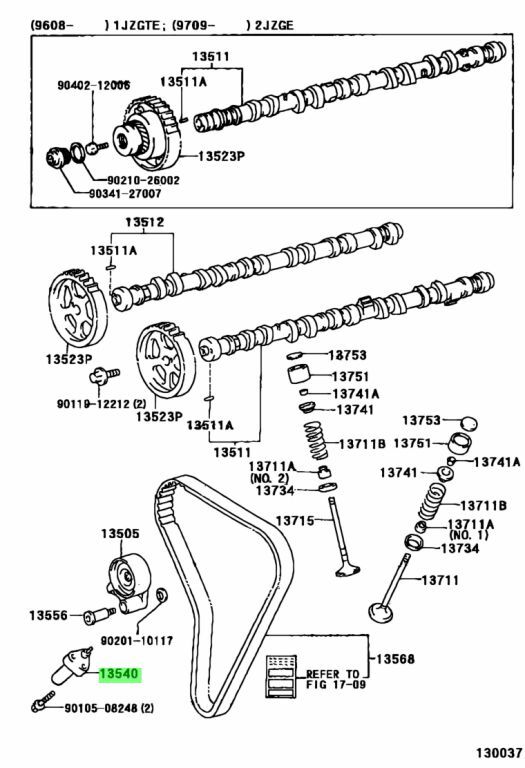 (9608- ) 1JZGTE; (9709- ) 2JZGE

13511
90402-12006
13511A
13523P
90210-26002
90341-27007

13512
13511A
13523P
90119-12212 (2)
13523P
13511A
13511
13753
13751
13741A
13741
13711B
13711A (NO. 2)
13734
13715
13753
13751
13741A
13741
13711B
13711A (NO. 1)
13734
13711
13505
13556
90201-10117
13540
90105-08248 (2)
13568
REFER TO FIG 17-09

130037