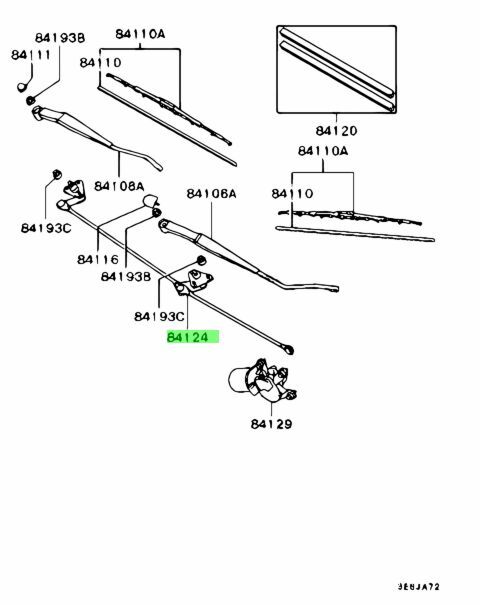 84193B
84111
84110A
84110
84120
84110A
84110
84108A
84108A
84193C
84116
84193B
84193C
84124
84129
3E8JA72