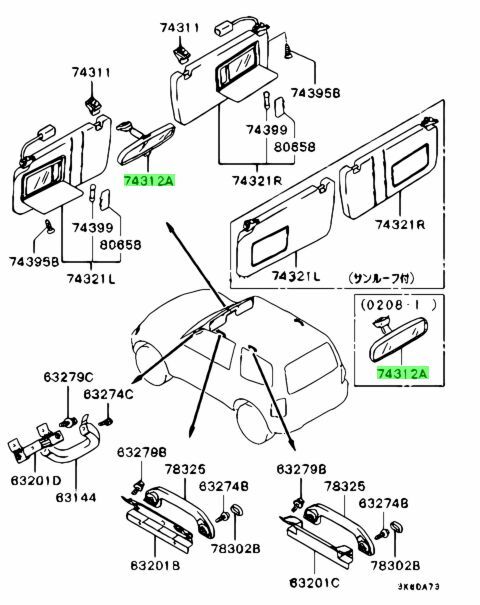 74311
74311
74395B
74399
80658
74312A
74321R
74399
80658
74395B
74321L
74321R
74321L
(サンルーフ付)
(0208-1 )
74312A
63279C
63274C
63201D
63144
63279B
78325
63274B
78302B
63201B
63279B
78325
63274B
78302B
63201C
3K60A73