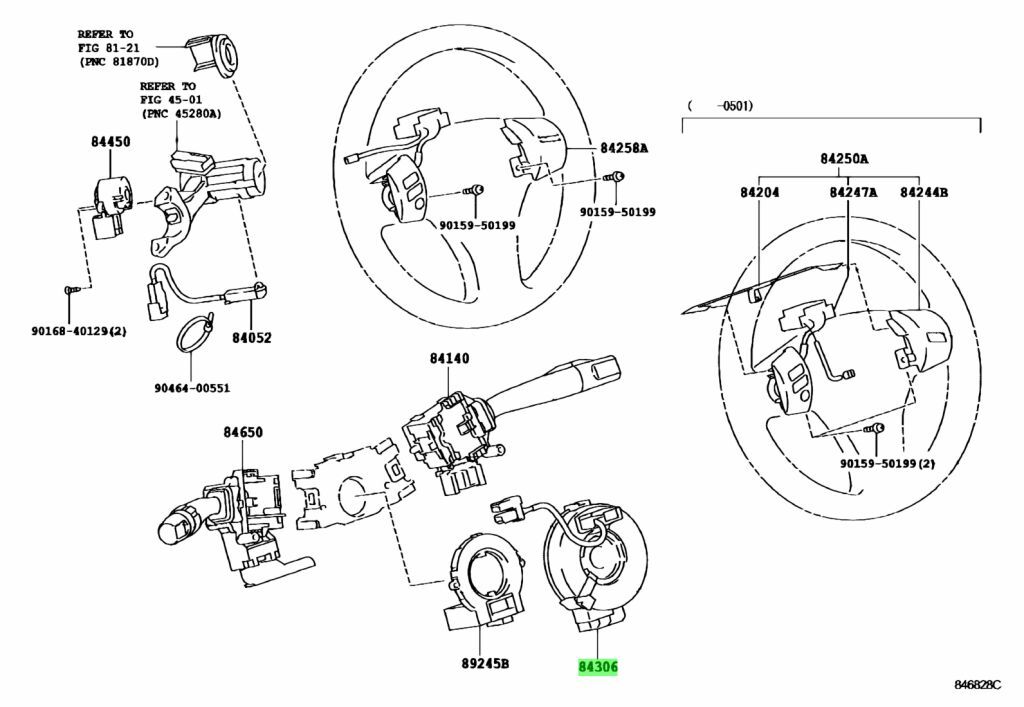 REFER TO
FIG 81-21
(PNC 81870D)

REFER TO
FIG 45-01
(PNC 45280A)

84450

90168-40129(2)

84052

90464-00551

84258A

90159-50199

90159-50199

( -0501)

84250A

84204

84247A

84244B

90159-50199(2)

84140

84650

89245B

84306

846828C