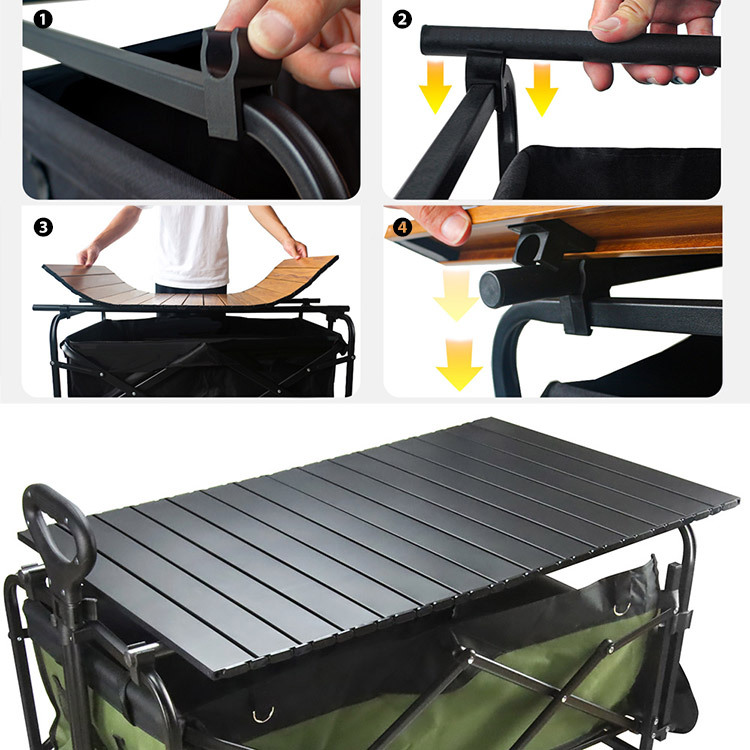 1
2
3
4