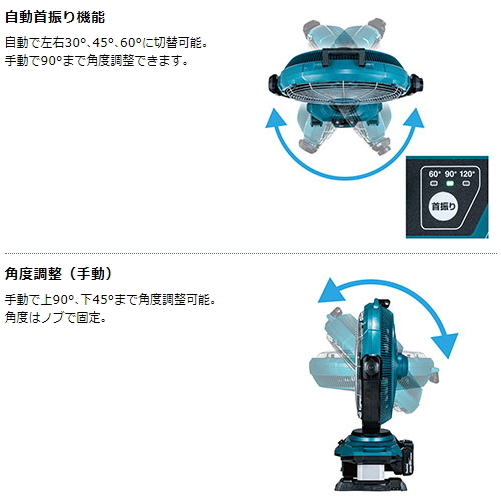 自動首振り機能

自動で左右30°、45°、60°に切替可能。
手動で90°まで角度調整できます。

60° 90° 120°

首振り

角度調整（手動）

手動で上90°、下45°まで角度調整可能。
角度はノブで固定。