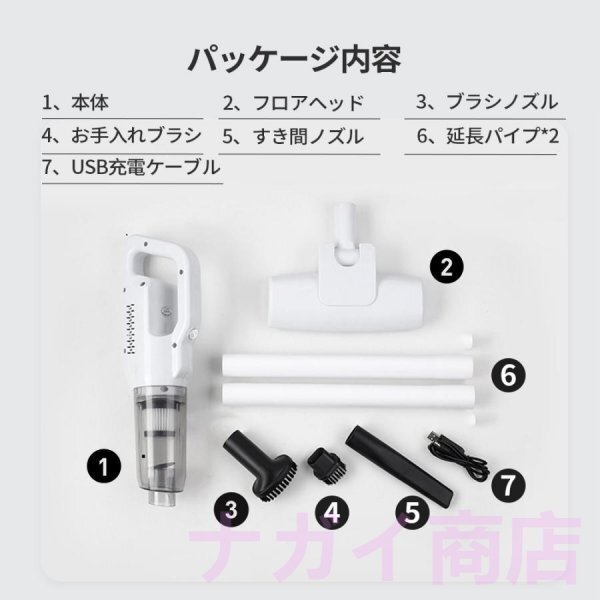 パッケージ内容

1、本体
2、フロアヘッド
3、ブラシノズル
4、お手入れブラシ
5、すき間ノズル
6、延長パイプ*2
7、USB充電ケーブル

2
6
1
3
4
5
7

ナカイ商店