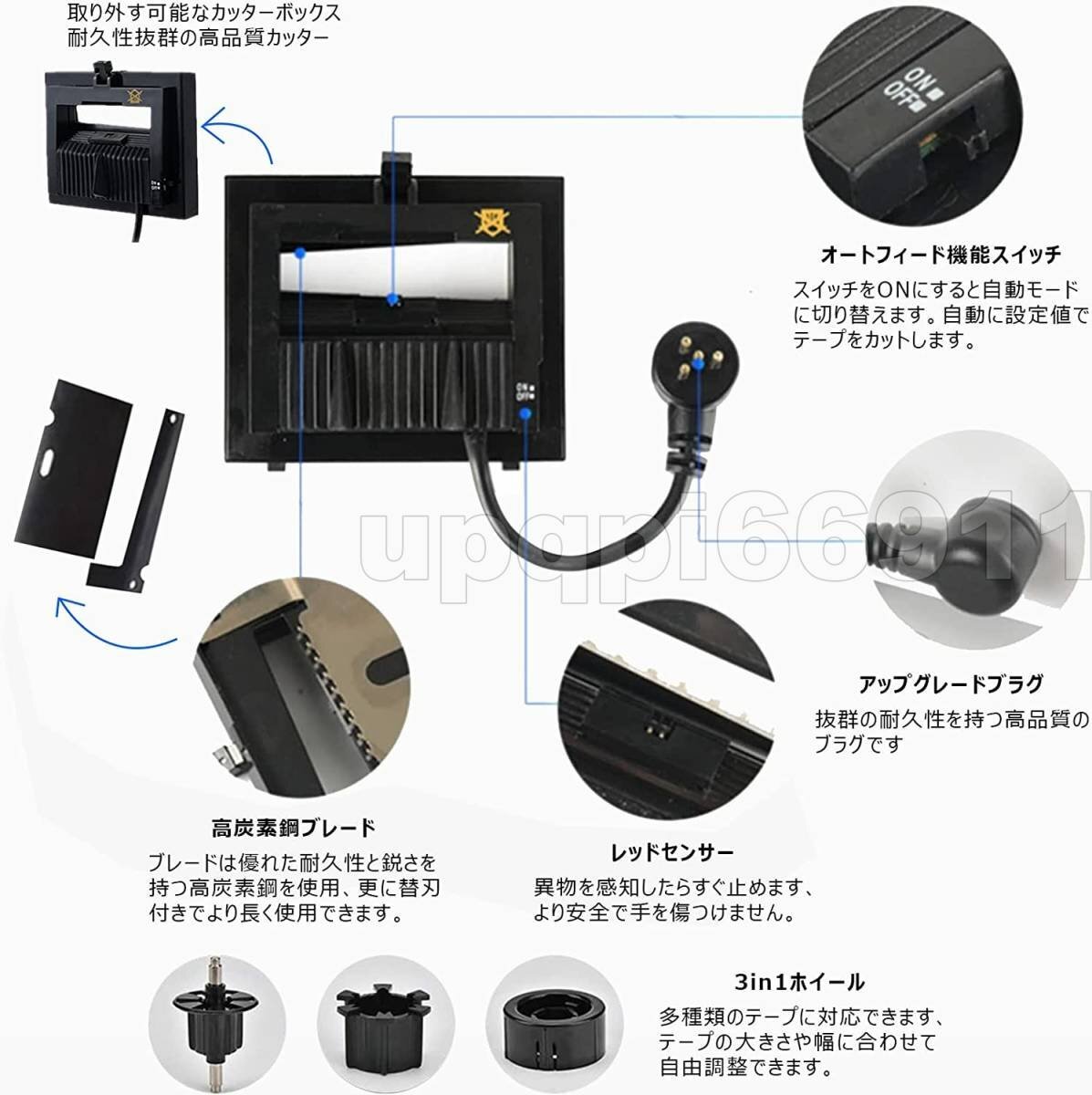 取り外す可能なカッターボックス
耐久性抜群の高品質カッター

ON
OFF

ON
OFF

オートフィード機能スイッチ

スイッチをONにすると自動モードに切り替えます。自動に設定値でテープをカットします。

upqpi66911

アップグレードブラグ

抜群の耐久性を持つ高品質のブラグです

高炭素鋼ブレード

ブレードは優れた耐久性と鋭さを持つ高炭素鋼を使用、更に替刃付きでより長く使用できます。

レッドセンサー

異物を感知したらすぐ止めます、より安全で手を傷つけません。

3in1ホイール

多種類のテープに対応できます、テープの大きさや幅に合わせて自由調整できます。