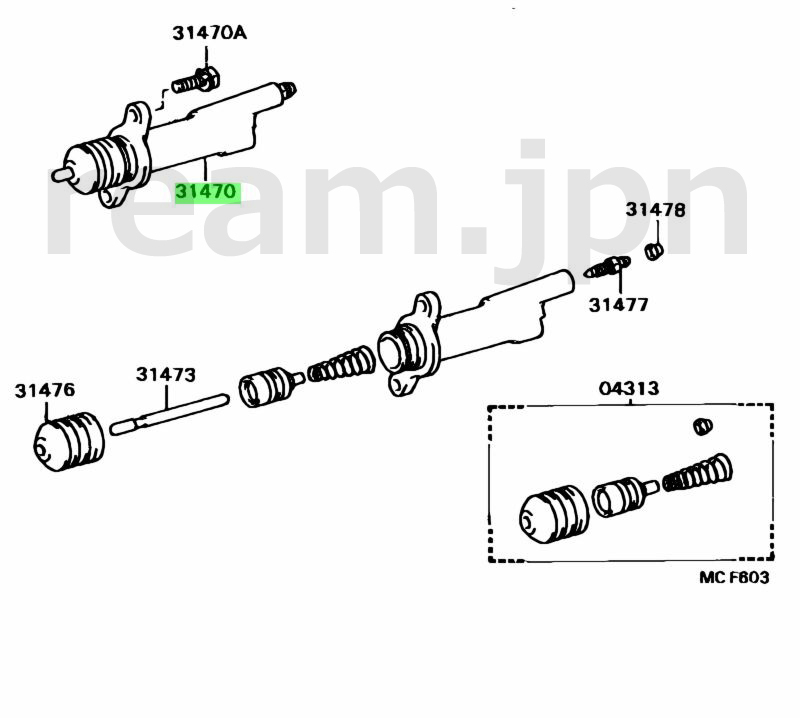 31470A

31470

ream.jpn

31478

31477

31476

31473

04313

MC F603