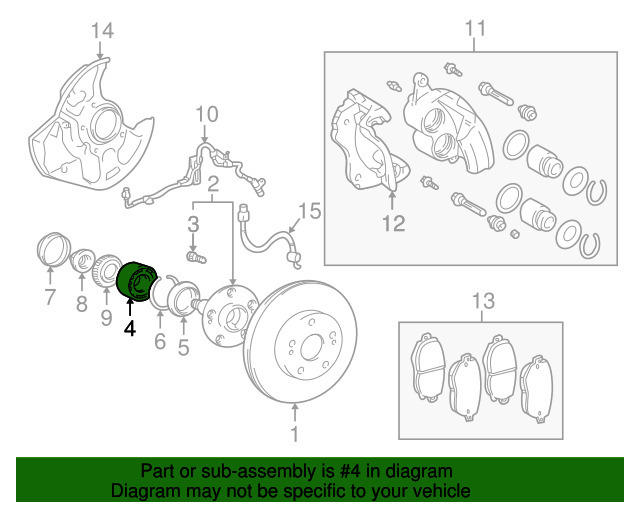 14

11

10

2

3

15

12

7

8

9

4

6

5

13

1

Part or sub-assembly is #4 in diagram
Diagram may not be specific to your vehicle