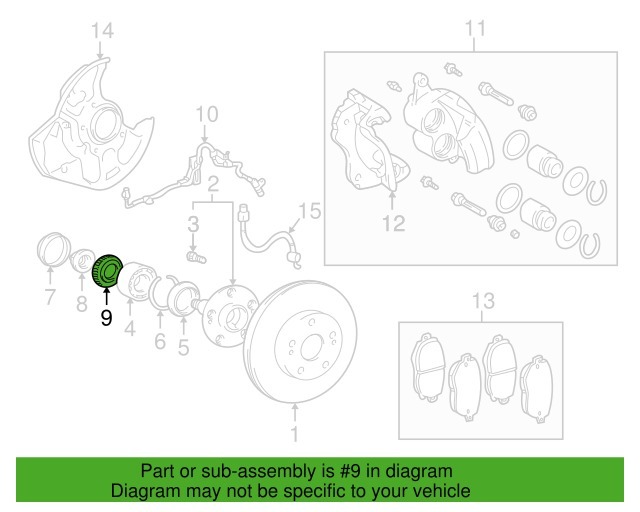 14

11

10

2

3

15

12

7

8

9

4

6

5

13

1

Part or sub-assembly is #9 in diagram
Diagram may not be specific to your vehicle