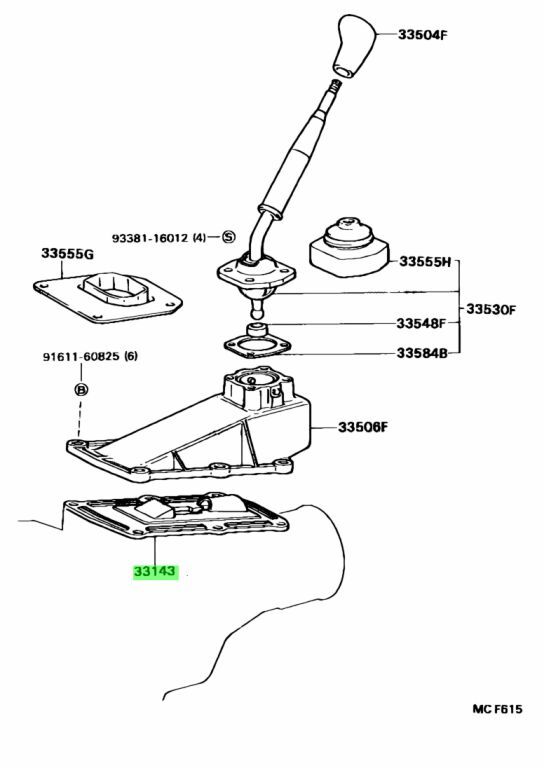 33504F

93381-16012 (4) S

33555G

33555H

33530F

33548F

33584B

91611-60825 (6)

B

33506F

33143

MC F615