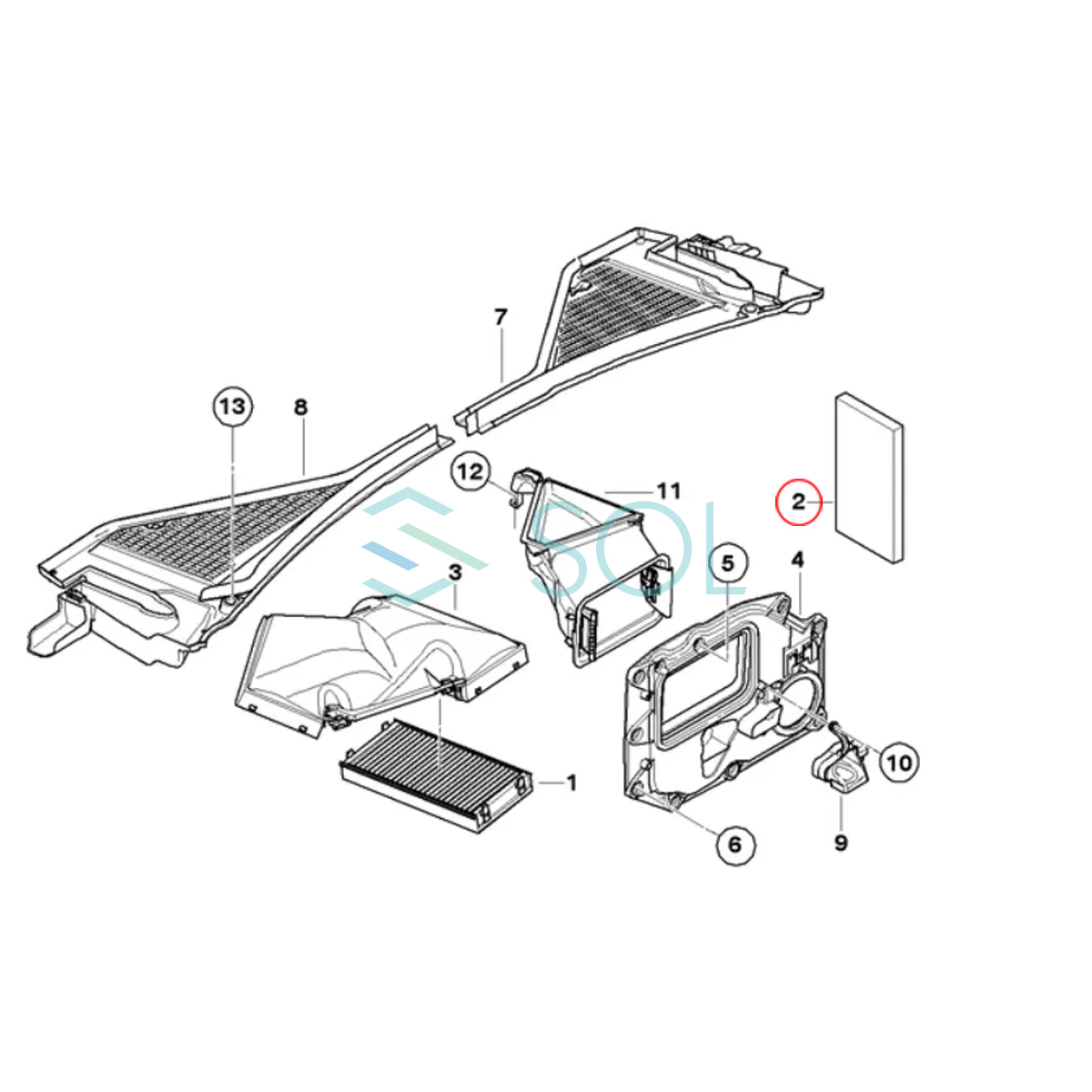 7
13
8
12
11
2
SOL
3
5
4
10
1
6
9