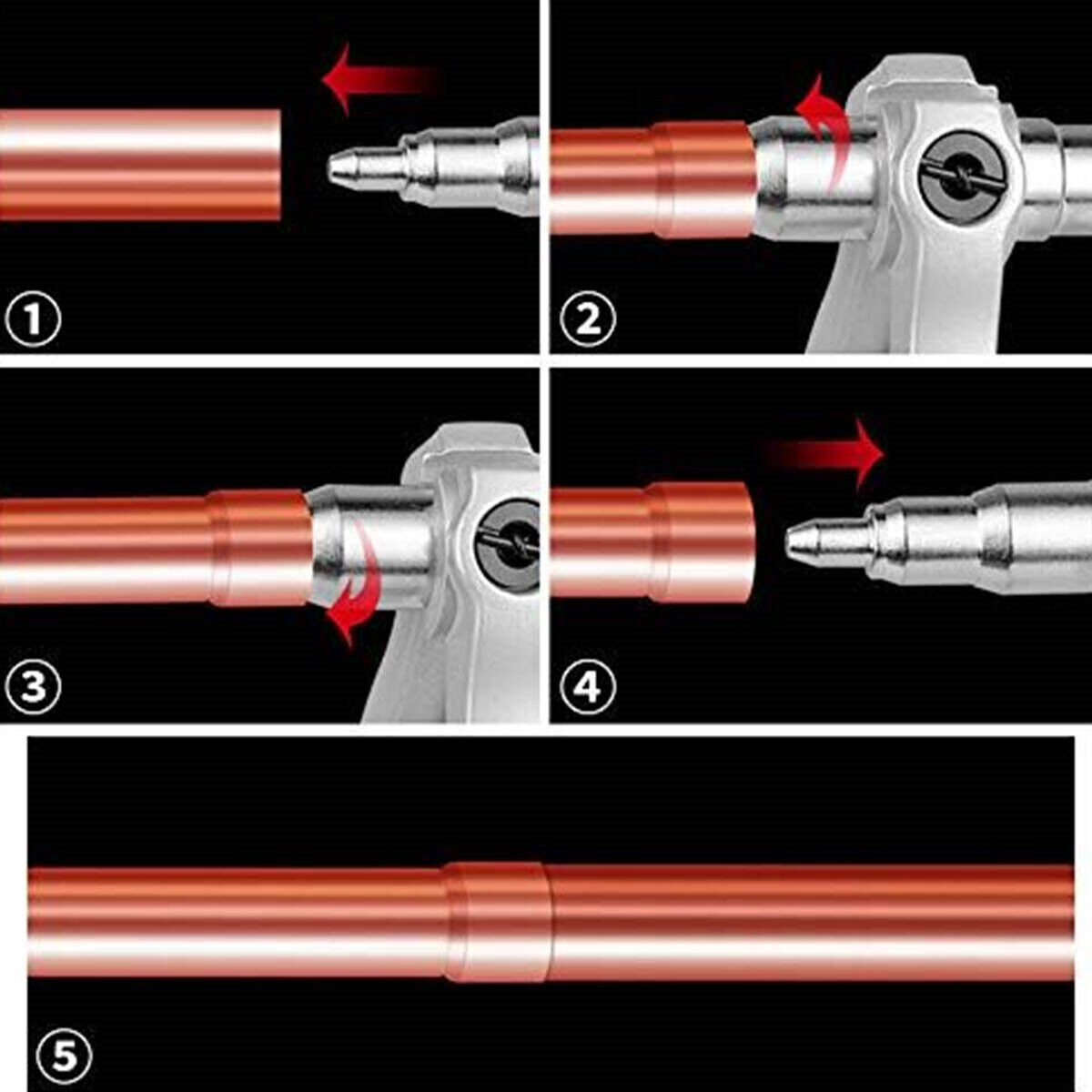 1

2

3

4

5