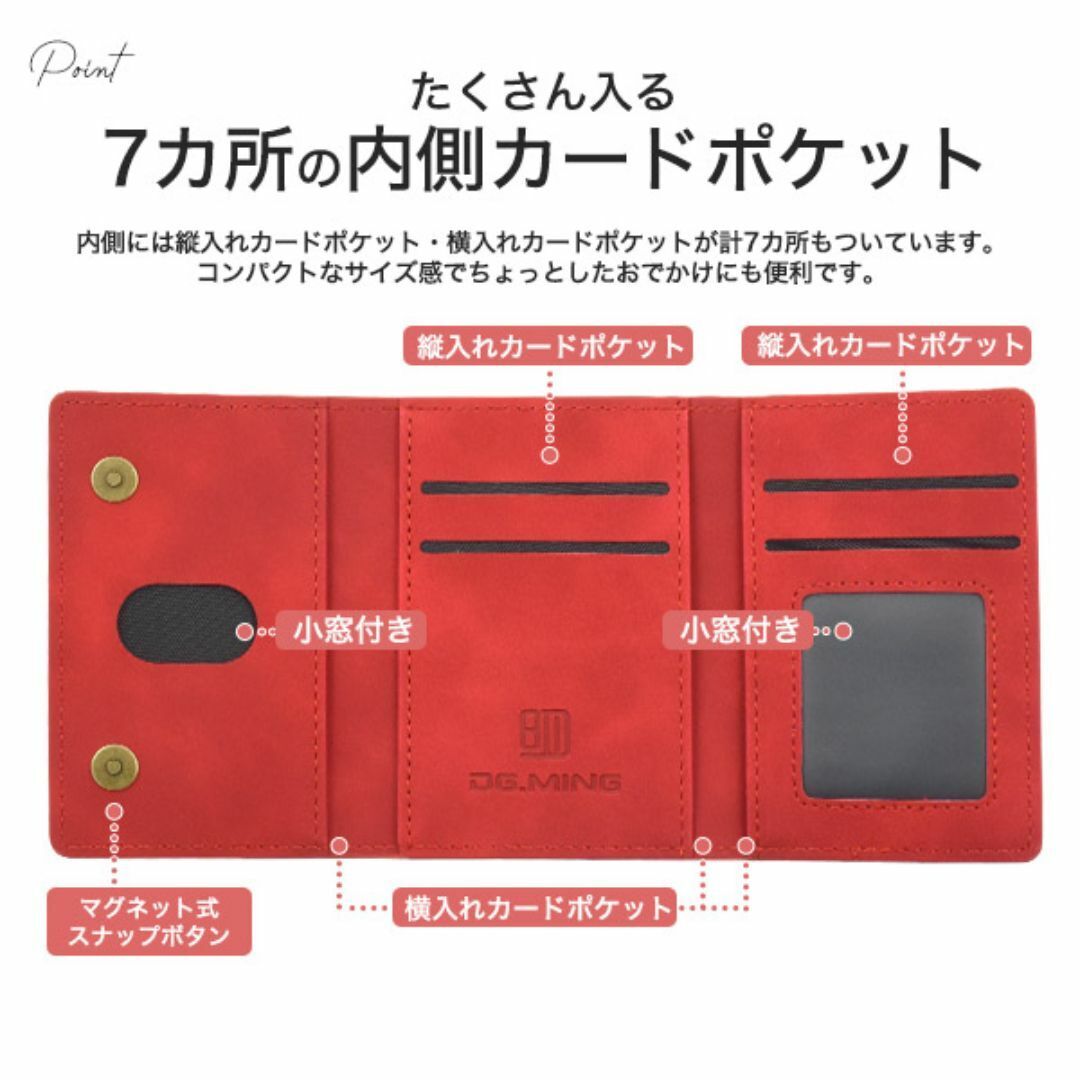 Point

たくさん入る
7カ所の内側カードポケット

内側には縦入れカードポケット・横入れカードポケットが計7カ所もついています。
コンパクトなサイズ感でちょっとしたおでかけにも便利です。

縦入れカードポケット

縦入れカードポケット

小窓付き

小窓付き

DG.MING

マグネット式
スナップボタン

横入れカードポケット