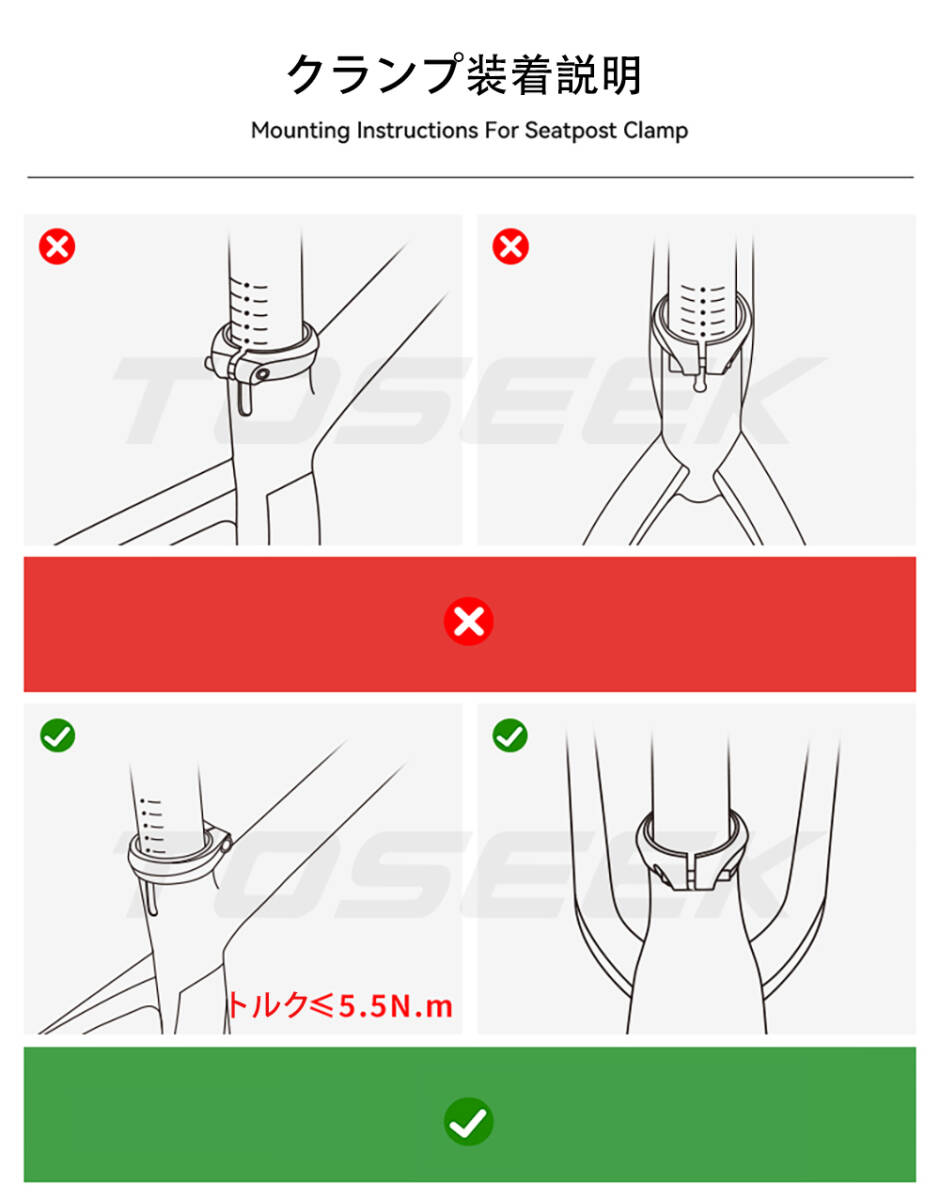 クランプ装着説明

Mounting Instructions For Seatpost Clamp

TOSEEK

TOSEEK

トルク≤5.5N.m