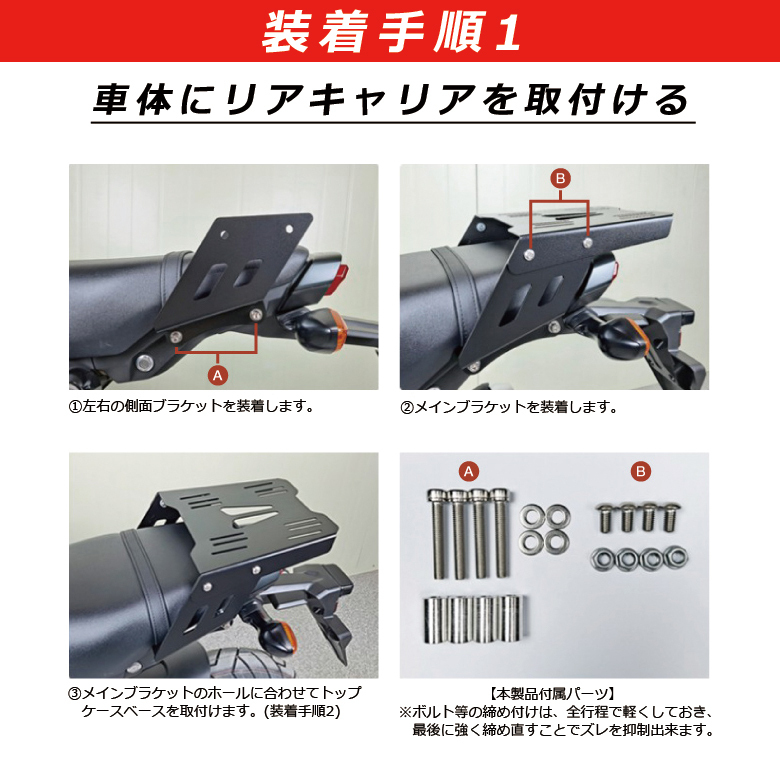 装着手順1

車体にリアキャリアを取付ける

A

①左右の側面ブラケットを装着します。

B

②メインブラケットを装着します。

③メインブラケットのホールに合わせてトップケースベースを取付けます。(装着手順2)

A

B

【本製品付属パーツ】
※ボルト等の締め付けは、全行程で軽くしておき、最後に強く締め直すことでズレを抑制出来ます。