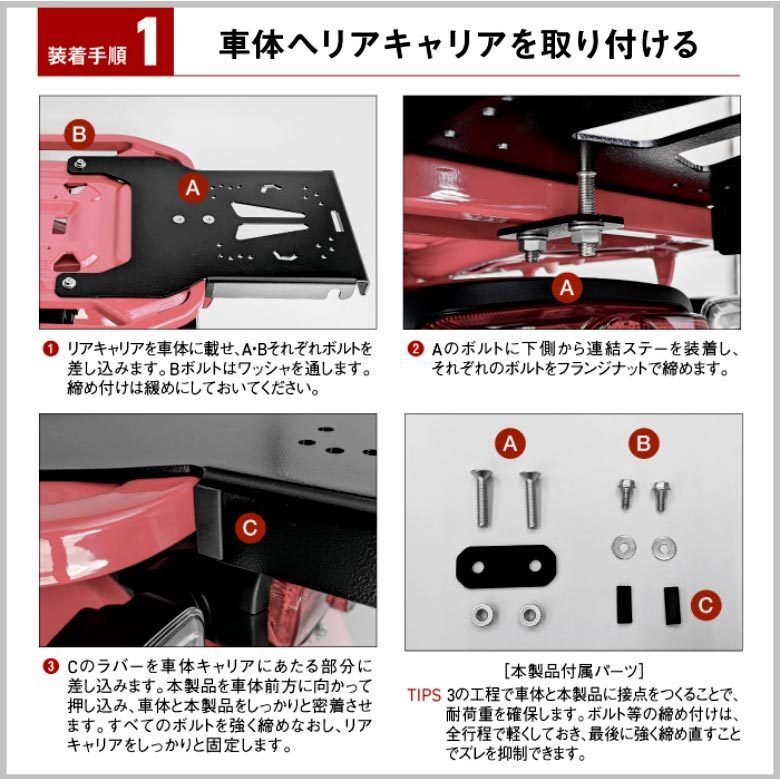 装着手順 1 車体へリアキャリアを取り付ける

B

A

A

❶ リアキャリアを車体に載せ、A・Bそれぞれボルトを差し込みます。Bボルトはワッシャを通します。締め付けは緩めにしておいてください。

❷ Aのボルトに下側から連結ステーを装着し、それぞれのボルトをフランジナットで締めます。

C

A

B

C

❸ Cのラバーを車体キャリアにあたる部分に差し込みます。本製品を車体前方に向かって押し込み、車体と本製品をしっかりと密着させます。すべてのボルトを強く締めなおし、リアキャリアをしっかりと固定します。

[本製品付属パーツ]

TIPS 3の工程で車体と本製品に接点をつくることで、耐荷重を確保します。ボルト等の締め付けは、全行程で軽くしておき、最後に強く締め直すことでズレを抑制できます。