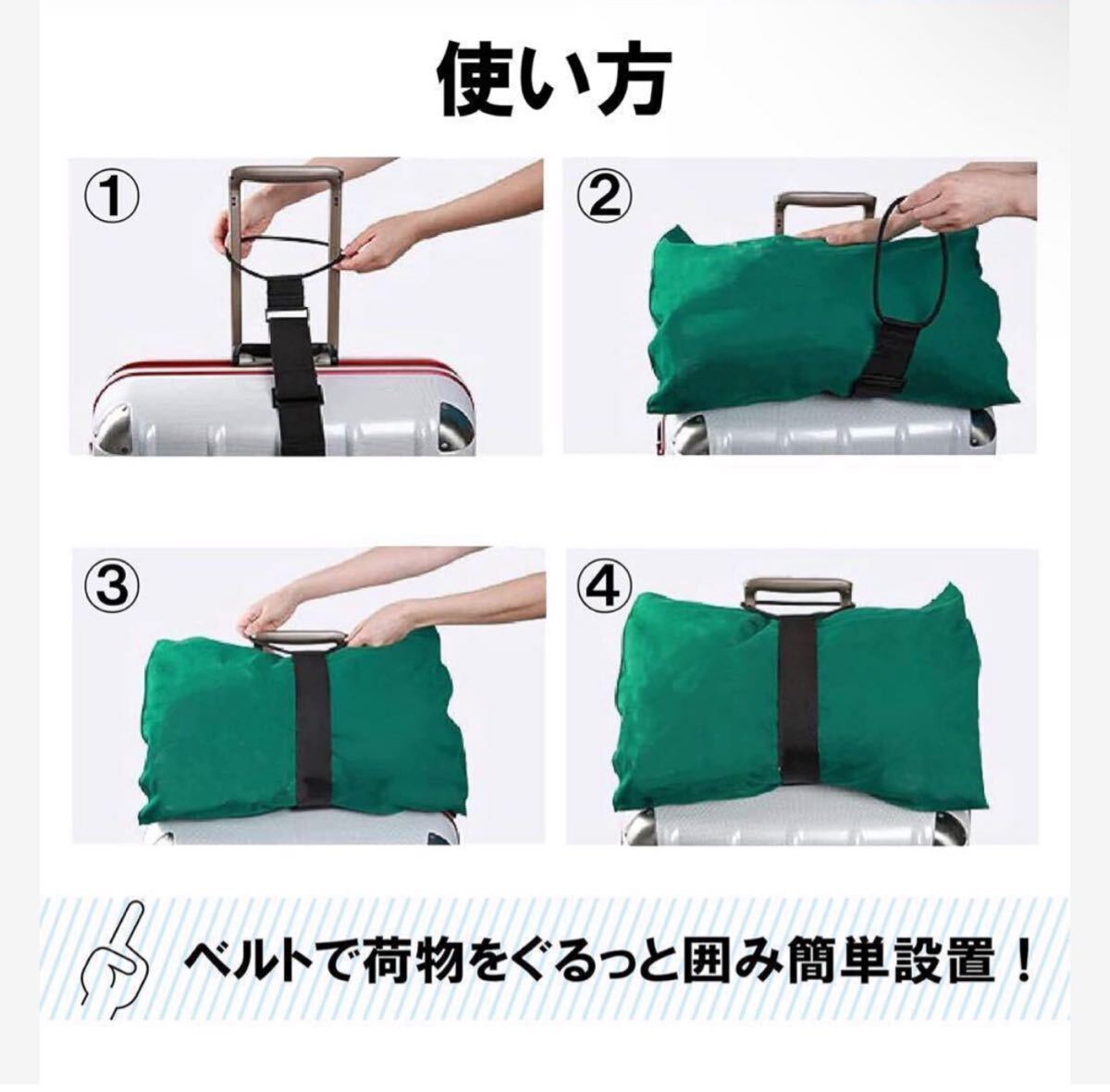 使い方

①

②

③

④

ベルトで荷物をぐるっと囲み簡単設置！