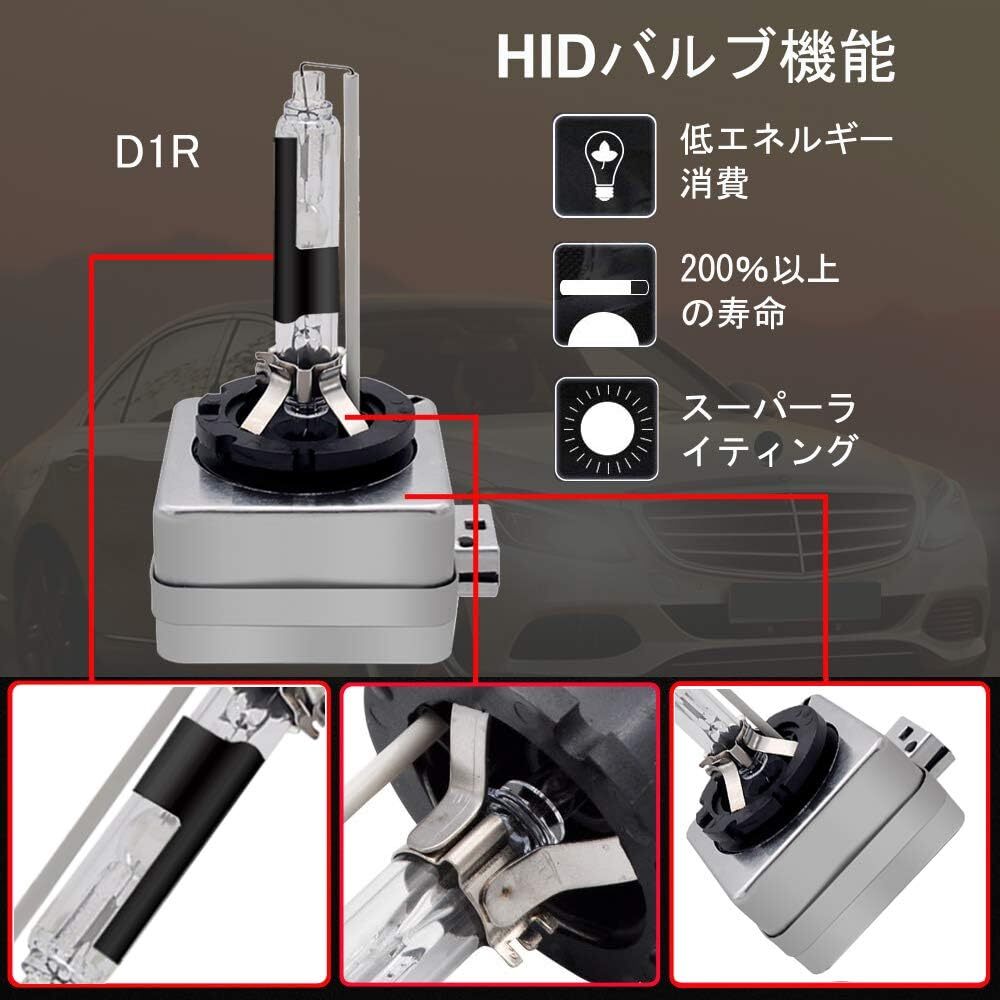 HIDバルブ機能

D1R

低エネルギー消費

200%以上の寿命

スーパーライティング