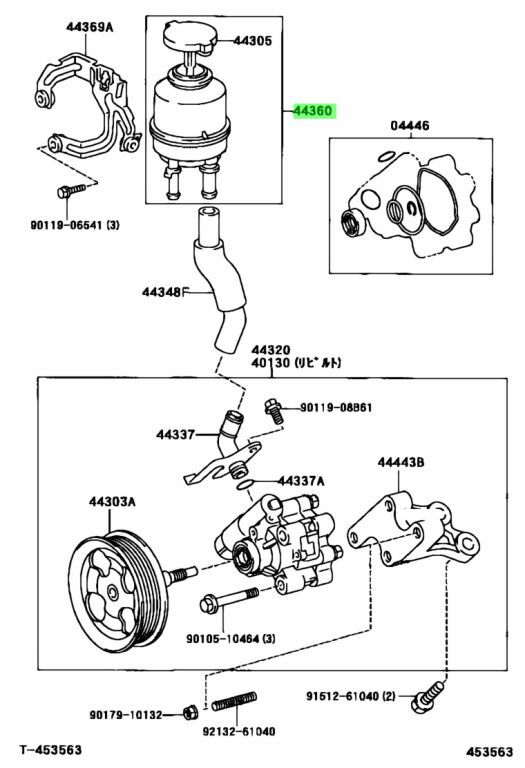 44369A

44305

44360

04446

90119-06541 (3)

44348F

44320
40130 (リビルト)

90119-08B61

44337

44337A

44443B

44303A

90105-10464 (3)

91512-61040 (2)

90179-10132

92132-61040

T-453563

453563