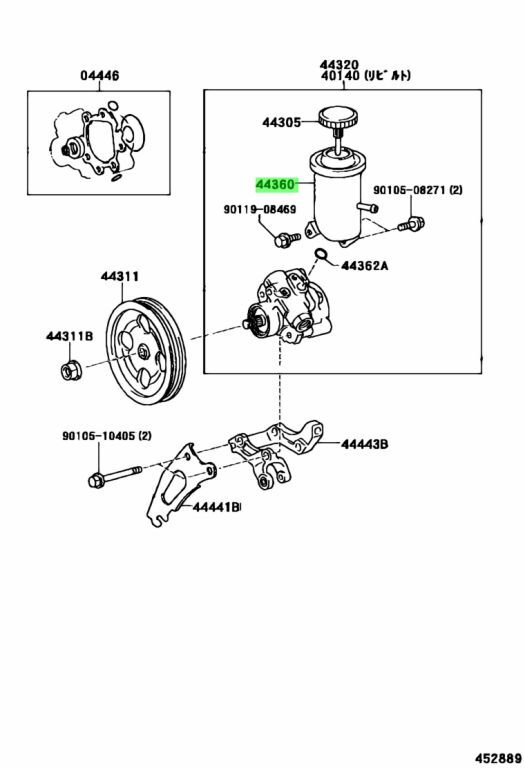 04446

44320
40140 (リビルト)

44305

44360

90105-08271 (2)

90119-08469

44362A

44311

44311B

90105-10405 (2)

44443B

44441B

452889