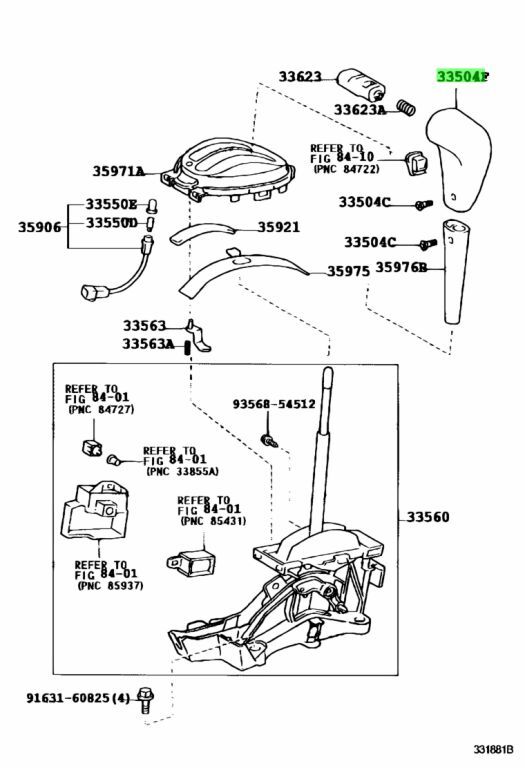 33623
33504F
33623A
REFER TO
FIG 84-10
(PNC 84722)
35971A
33504C
33550E
35906
33550D
35921
33504C
35975
35976B
33563
33563A
REFER TO
FIG 84-01
(PNC 84727)
93568-54512
REFER TO
FIG 84-01
(PNC 33855A)
REFER TO
FIG 84-01
(PNC 85431)
33560
REFER TO
FIG 84-01
(PNC 85937)
91631-60825(4)
331881B