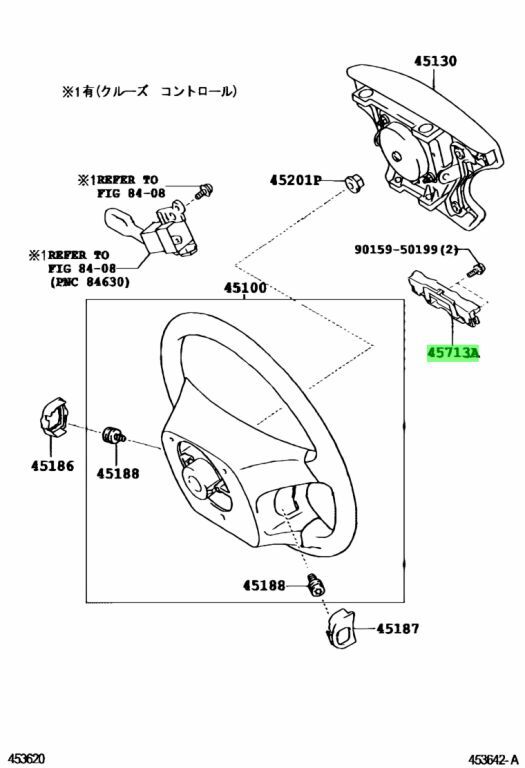 ※1有(クルーズ コントロール)

45130

※1REFER TO FIG 84-08

45201P

※1REFER TO FIG 84-08 (PNC 84630)

90159-50199(2)

45100

45713A

45186

45188

45188

45187

453620

453642-A