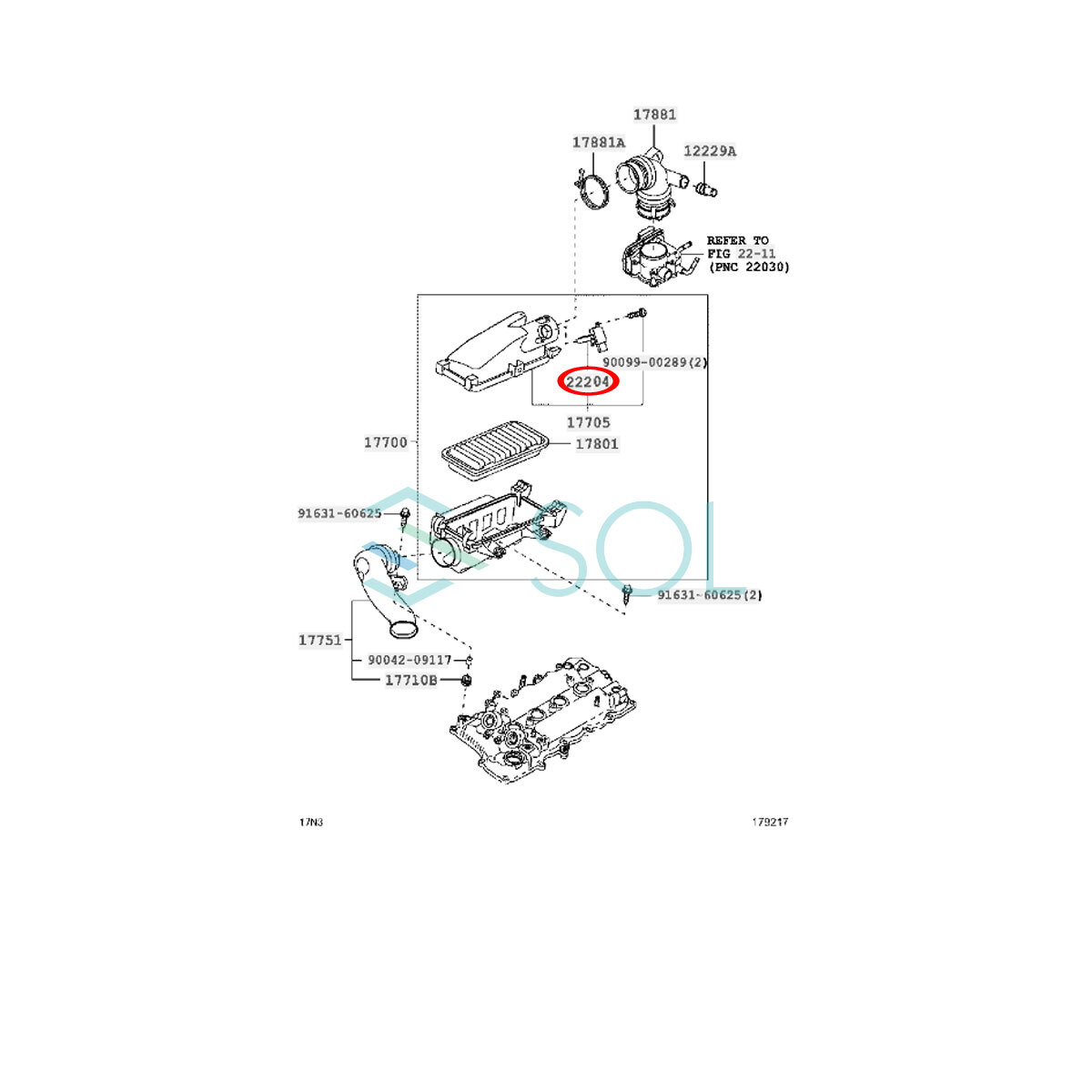 17881

17881A

12229A

REFER TO FIG 22-11 (PNC 22030)

90099-00289(2)

22204

17705

17700

17801

91631-60625

SOL

91631-60625(2)

17751

90042-09117

17710B

17N3

179217