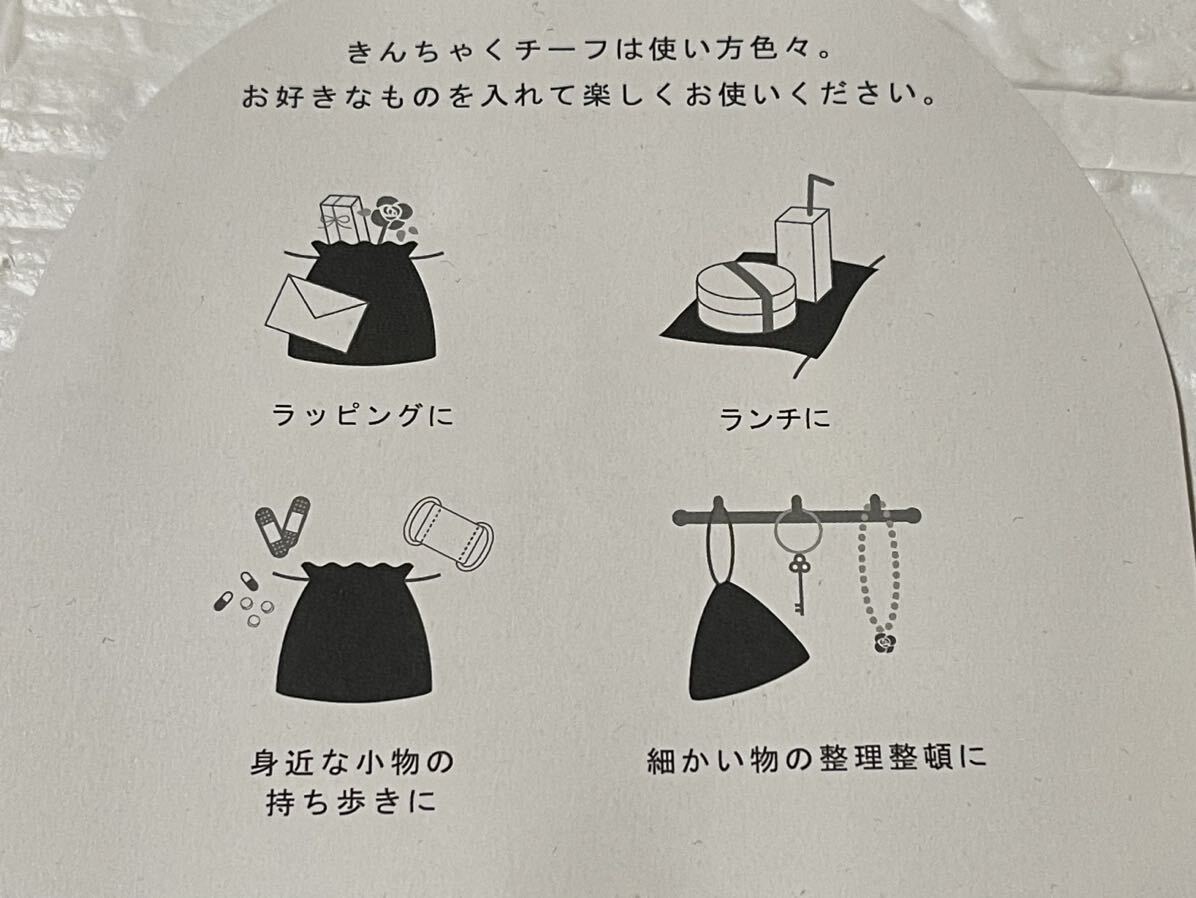 きんちゃくチーフは使い方色々。
お好きなものを入れて楽しくお使いください。

ラッピングに

ランチに

身近な小物の
持ち歩きに

細かい物の整理整頓に