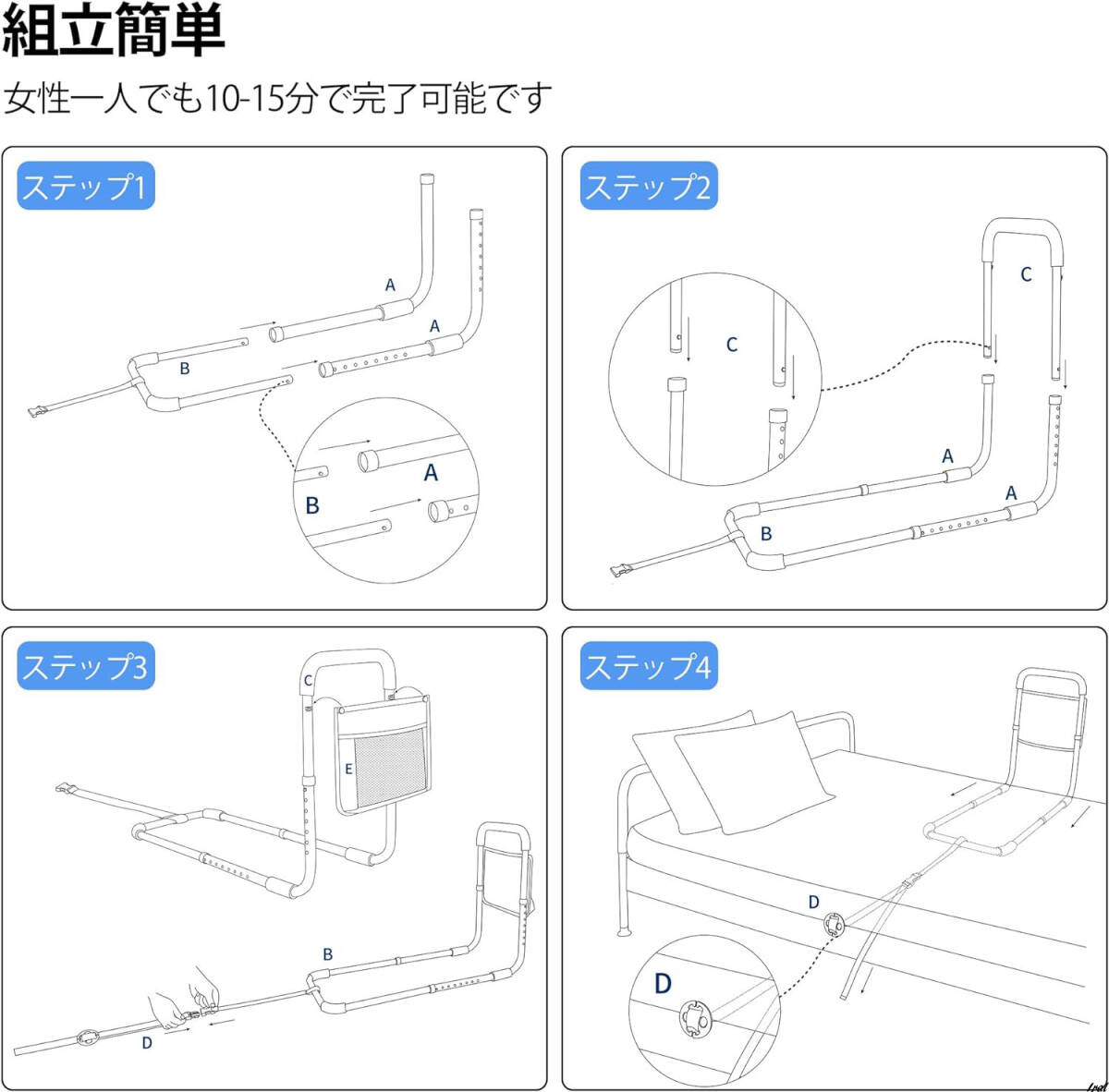 組立簡単

女性一人でも10-15分で完了可能です

ステップ1

A

A

B

A

B

ステップ2

C

C

A

A

B

ステップ3

C

E

B

D

ステップ4

D

D