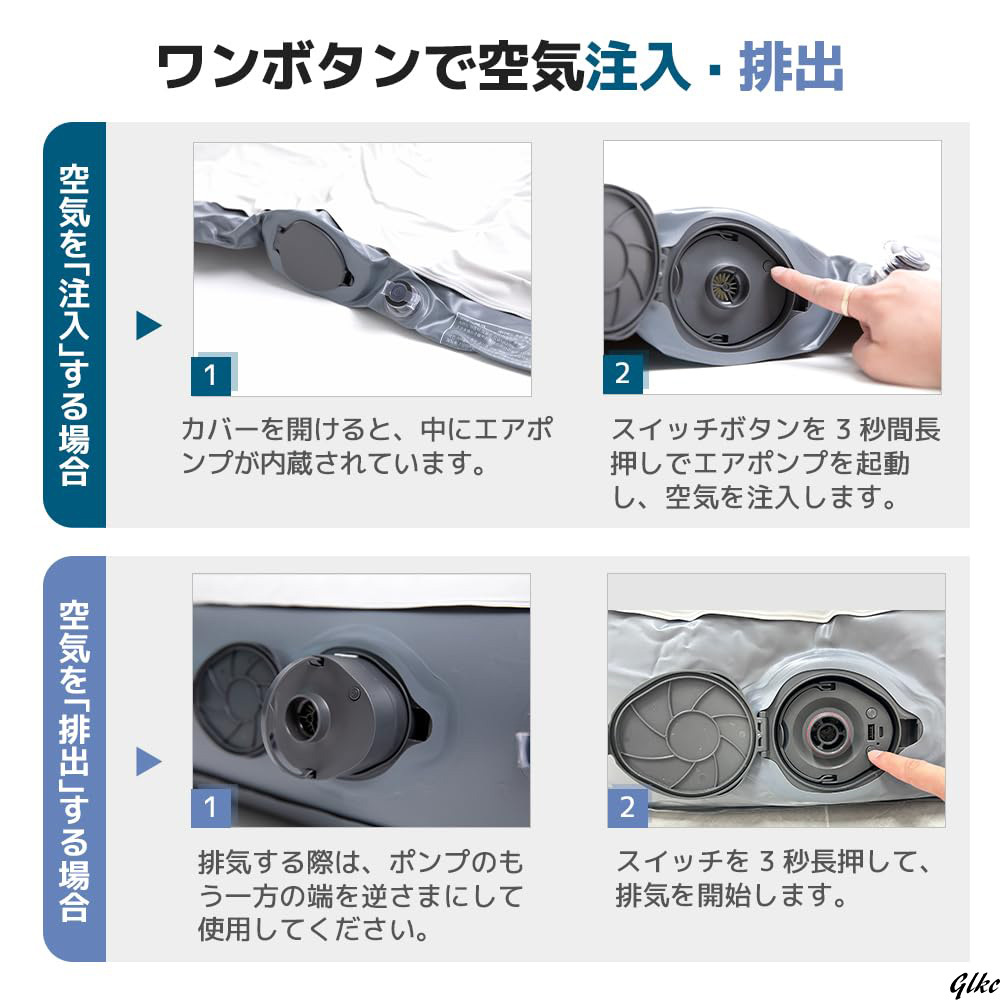 ワンボタンで空気注入・排出

空気を「注入」する場合

1

カバーを開けると、中にエアポンプが内蔵されています。

2

スイッチボタンを 3 秒間長押しでエアポンプを起動し、空気を注入します。

空気を「排出」する場合

1

排気する際は、ポンプのもう一方の端を逆さまにして使用してください。

2

スイッチを 3 秒長押して、排気を開始します。

Glkc