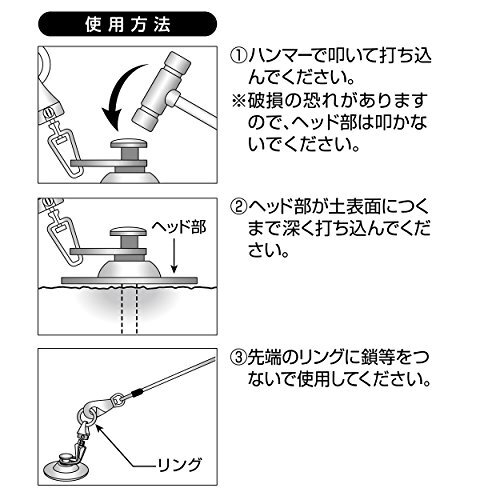 使用方法

①ハンマーで叩いて打ち込んでください。
※破損の恐れがありますので、ヘッド部は叩かないでください。

ヘッド部

②ヘッド部が土表面につくまで深く打ち込んでください。

③先端のリングに鎖等をつないで使用してください。

リング