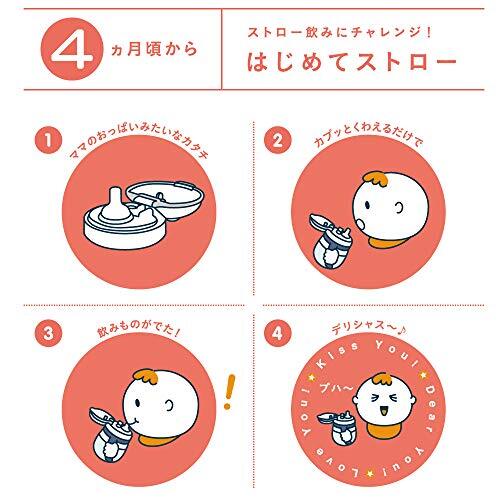 4ヵ月頃から

ストロー飲みにチャレンジ！
はじめてストロー

1
ママのおっぱいみたいなカタチ

2
カプッとくわえるだけで

3
飲みものがでた！

!

4
デリシャス〜♪

Kiss You! ★ Dear You! ★ Love You! ★

プハ〜