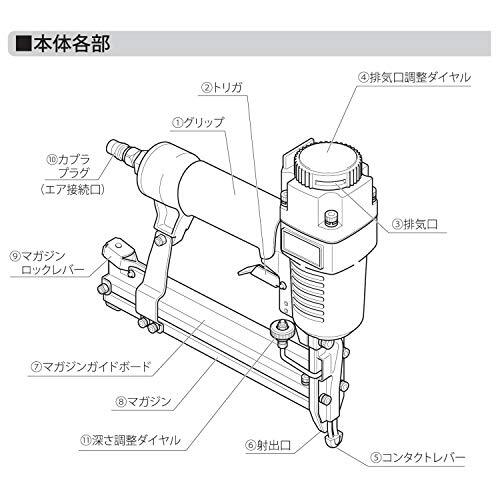 ■本体各部

②トリガ

④排気口調整ダイヤル

①グリップ

⑩カプラ
プラグ
(エア接続口)

③排気口

⑨マガジン
ロックレバー

⑦マガジンガイドボード

⑧マガジン

⑪深さ調整ダイヤル

⑥射出口

⑤コンタクトレバー