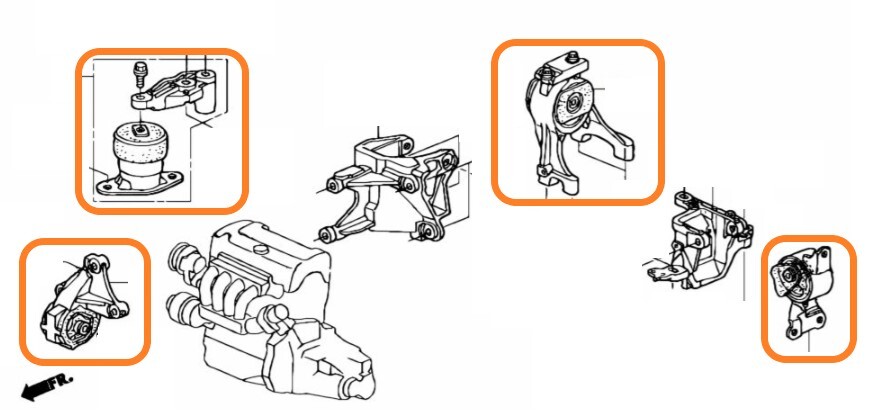 FR.