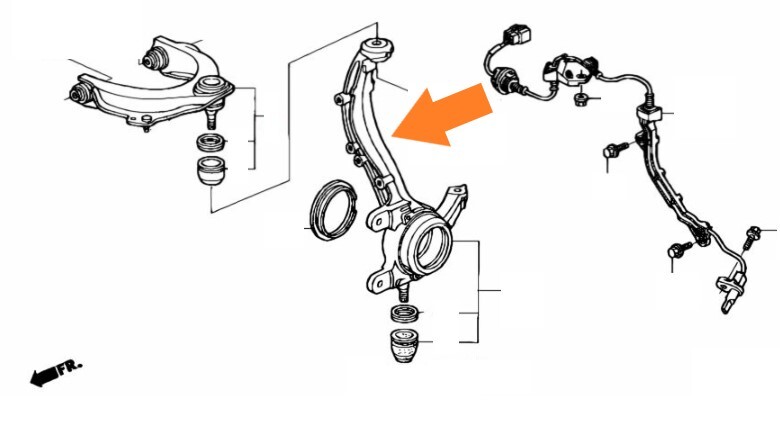 FR.