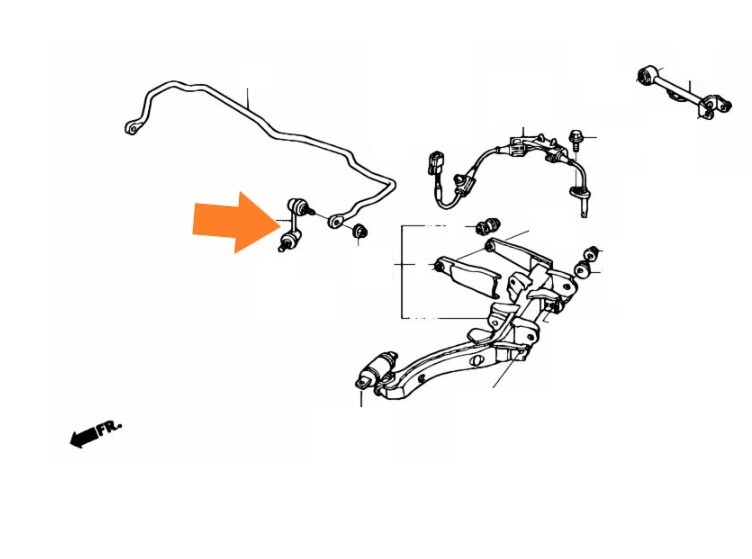 FR.