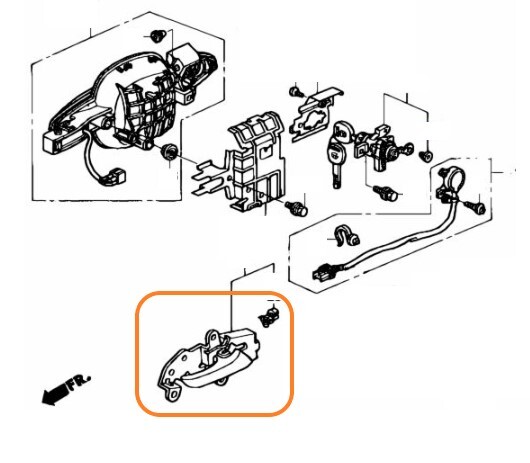 FR.